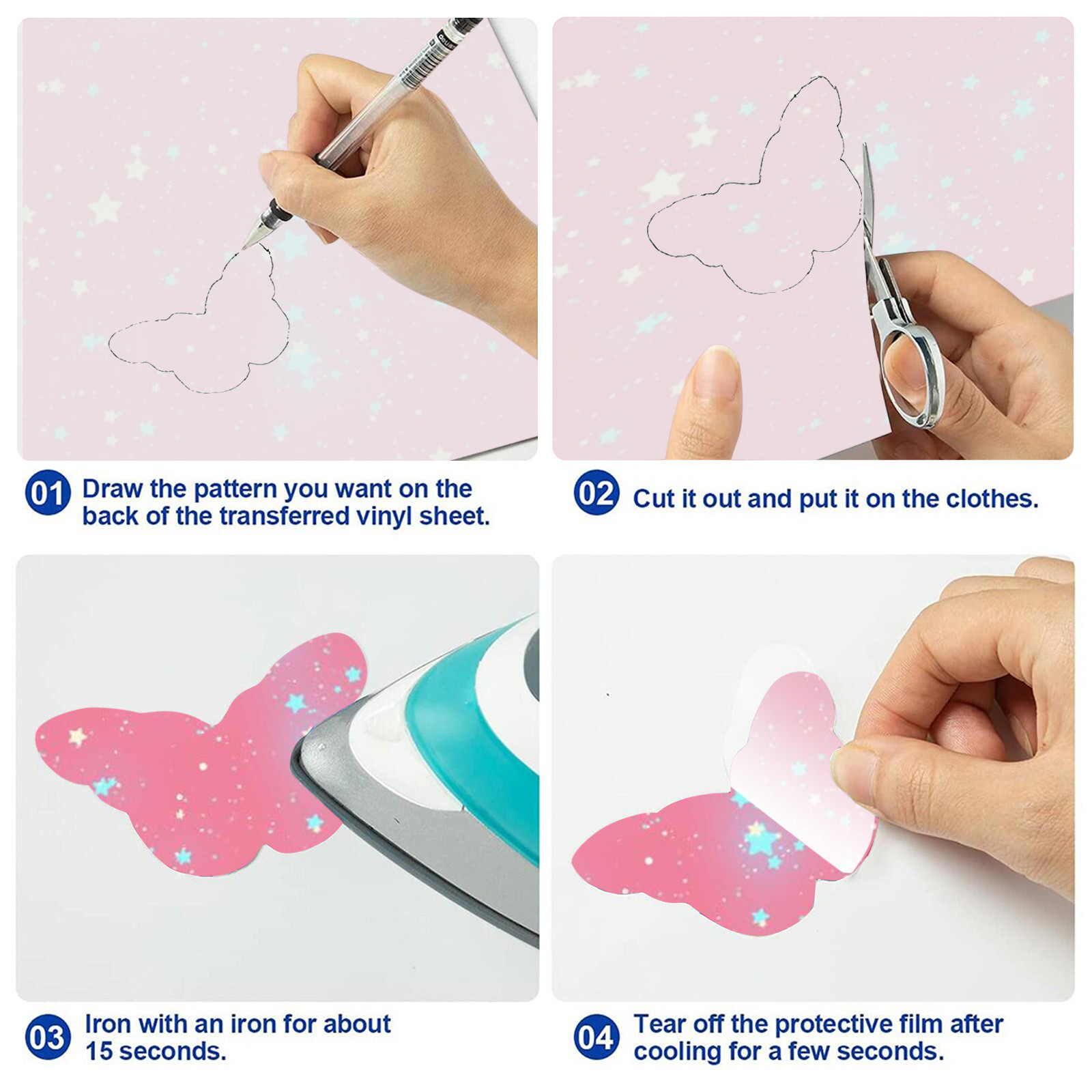 01 Draw the pattern you want on the back of the transferred vinyl sheet.

02 Cut it out and put it on the clothes.

03 Iron with an iron for about 15 seconds.

04 Tear off the protective film after cooling for a few seconds.