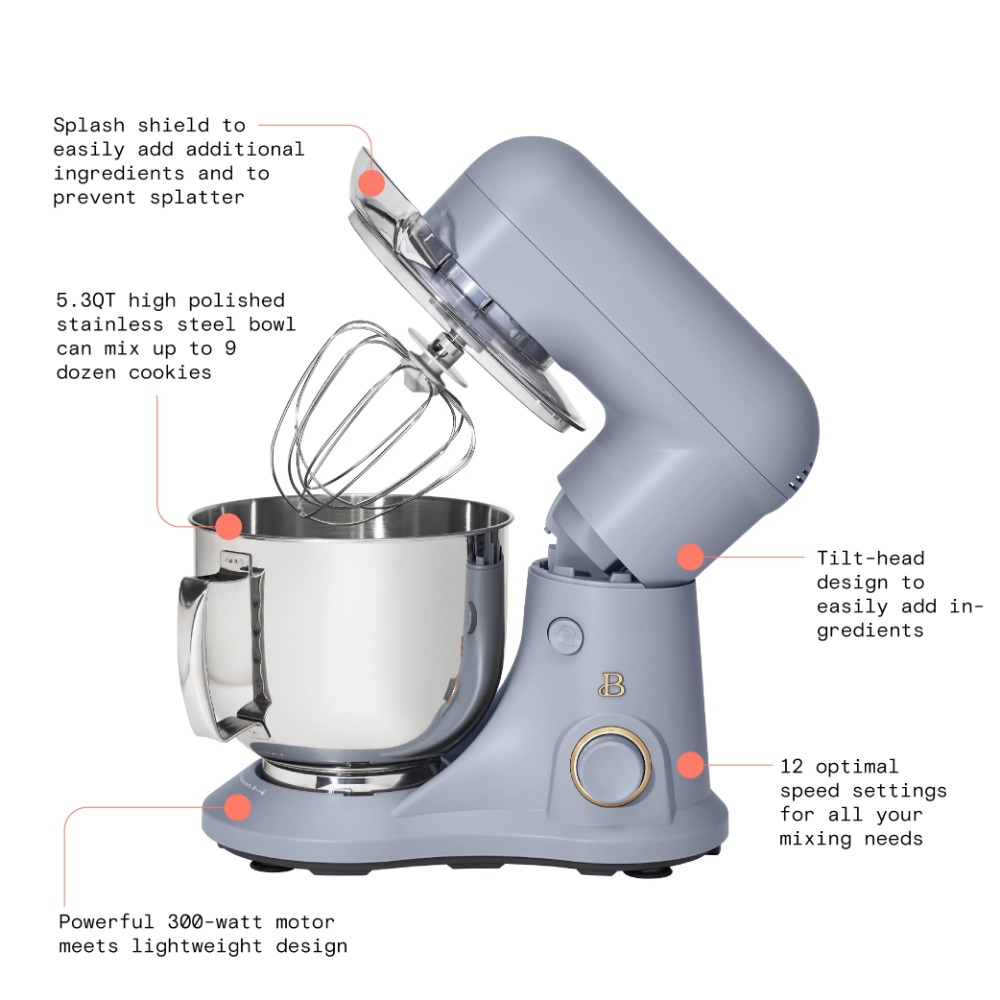 Splash shield to easily add additional ingredients and to prevent splatter

5.3QT high polished stainless steel bowl can mix up to 9 dozen cookies

Tilt-head design to easily add ingredients

B

12 optimal speed settings for all your mixing needs

Powerful 300-watt motor meets lightweight design