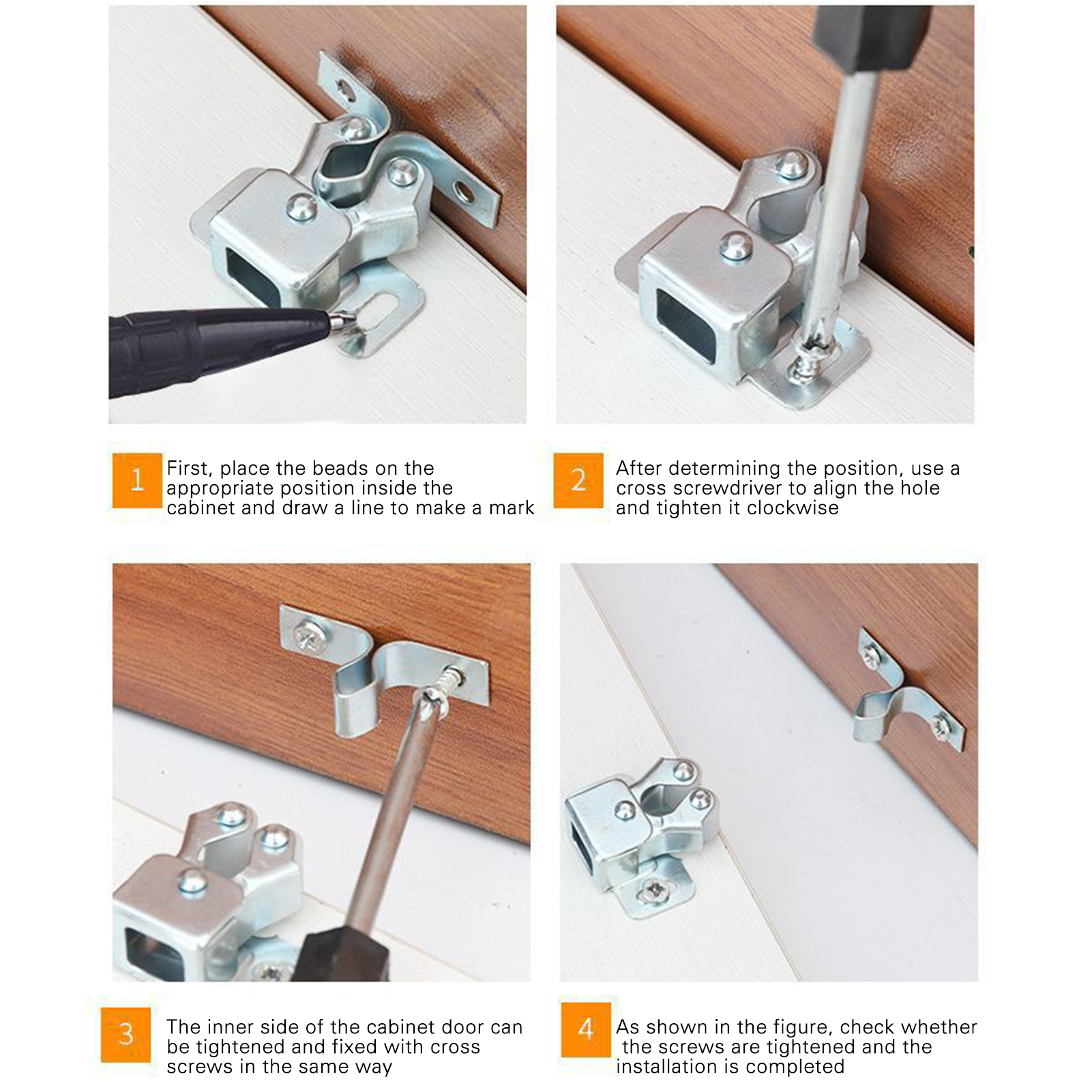 1 First, place the beads on the appropriate position inside the cabinet and draw a line to make a mark

2 After determining the position, use a cross screwdriver to align the hole and tighten it clockwise

3 The inner side of the cabinet door can be tightened and fixed with cross screws in the same way

4 As shown in the figure, check whether the screws are tightened and the installation is completed