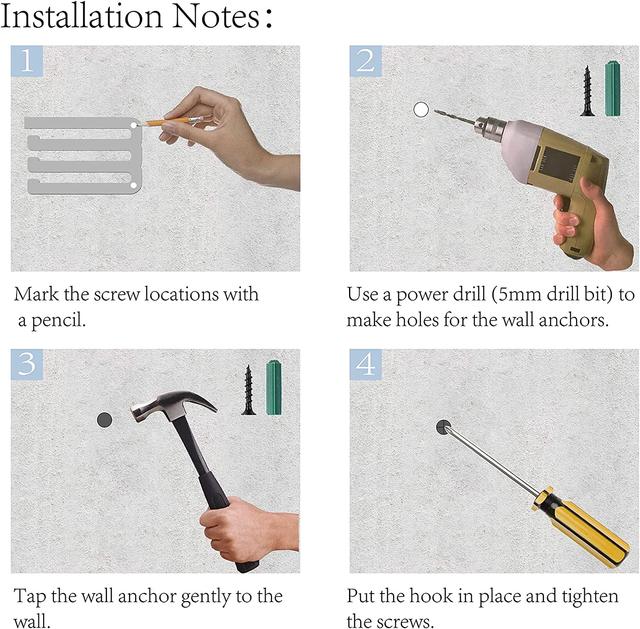 Installation Notes:

1

Mark the screw locations with a pencil.

2

Use a power drill (5mm drill bit) to make holes for the wall anchors.

3

Tap the wall anchor gently to the wall.

4

Put the hook in place and tighten the screws.