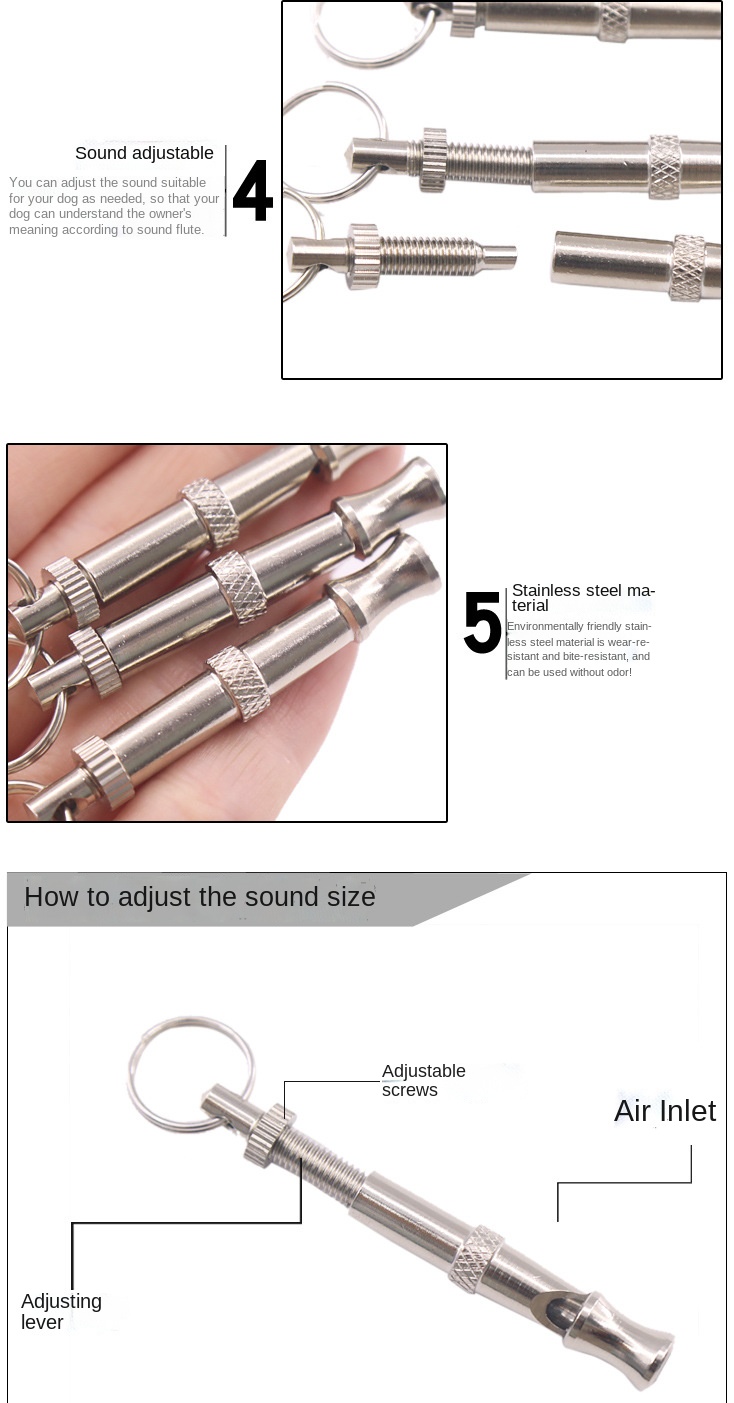 Sound adjustable

You can adjust the sound suitable for your dog as needed, so that your dog can understand the owner's meaning according to sound flute.

4

5

Stainless steel material

Environmentally friendly stainless steel material is wear-resistant and bite-resistant, and can be used without odor!

How to adjust the sound size

Adjustable screws

Air Inlet

Adjusting lever