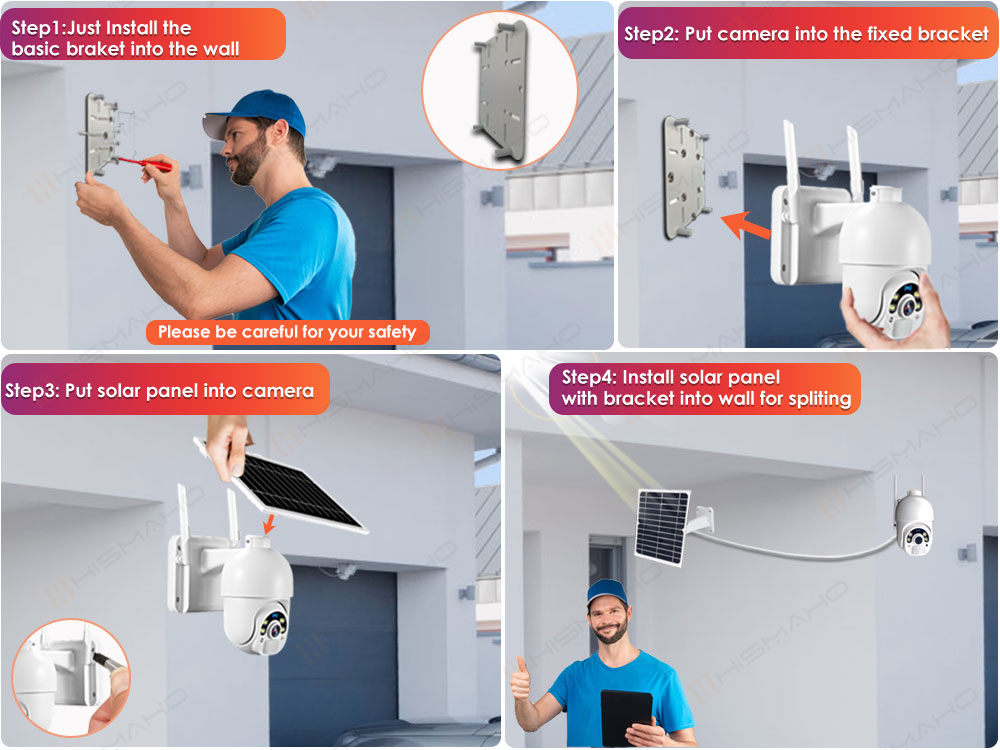 Step1:Just Install the basic braket into the wall

Please be careful for your safety

Step2: Put camera into the fixed bracket

Step3: Put solar panel into camera

Step4: Install solar panel with bracket into wall for spliting

HISHAHO