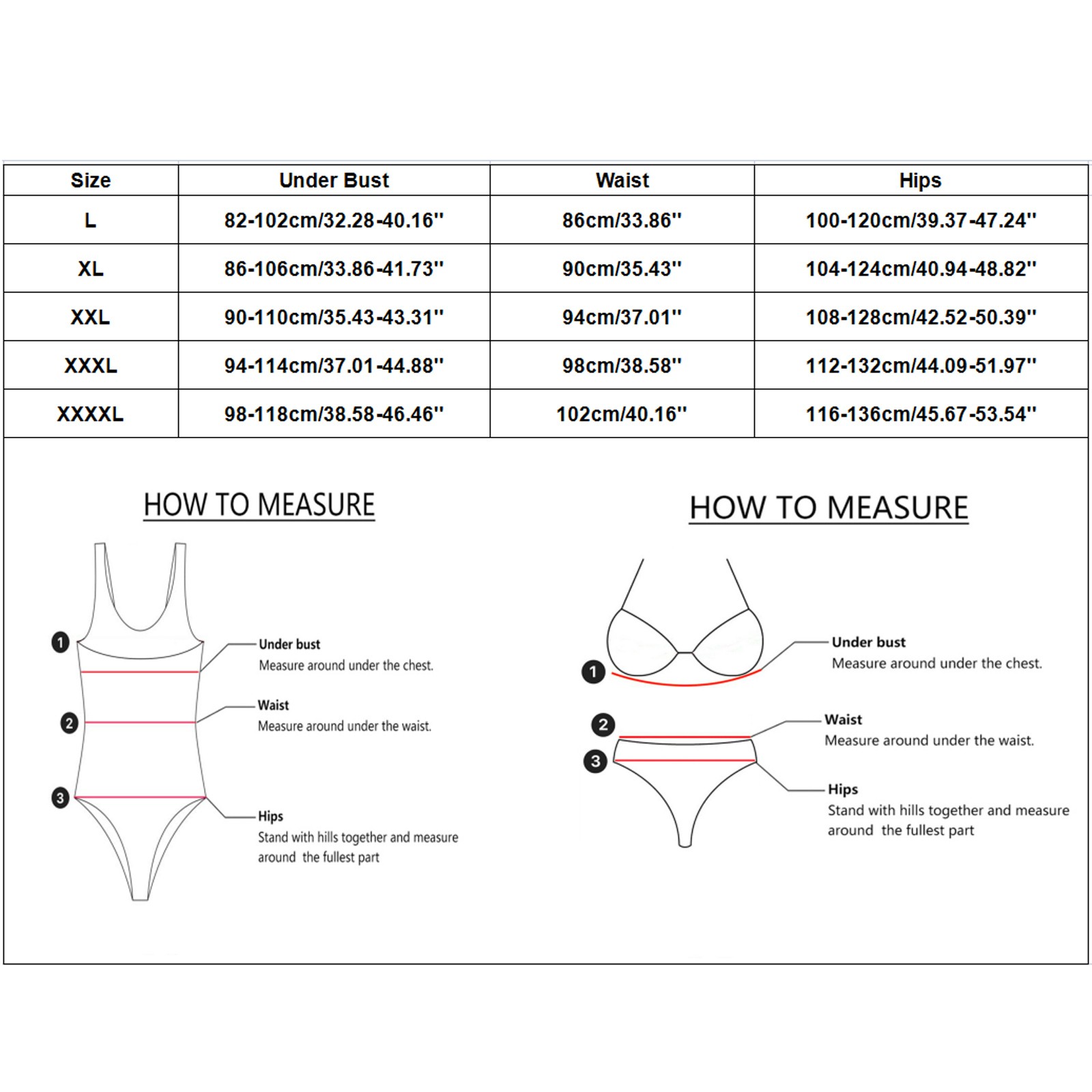 | Size | Under Bust | Waist | Hips |
|---|---|---|---|
| L | 82-102cm/32.28-40.16'' | 86cm/33.86'' | 100-120cm/39.37-47.24'' |
| XL | 86-106cm/33.86-41.73'' | 90cm/35.43'' | 104-124cm/40.94-48.82'' |
| XXL | 90-110cm/35.43-43.31'' | 94cm/37.01'' | 108-128cm/42.52-50.39'' |
| XXXL | 94-114cm/37.01-44.88'' | 98cm/38.58'' | 112-132cm/44.09-51.97'' |
| XXXXL | 98-118cm/38.58-46.46'' | 102cm/40.16'' | 116-136cm/45.67-53.54'' |

HOW TO MEASURE

1 Under bust
Measure around under the chest.

2 Waist
Measure around under the waist.

3 Hips
Stand with hills together and measure around the fullest part

HOW TO MEASURE

1 Under bust
Measure around under the chest.

2 Waist
Measure around under the waist.

3 Hips
Stand with hills together and measure around the fullest part