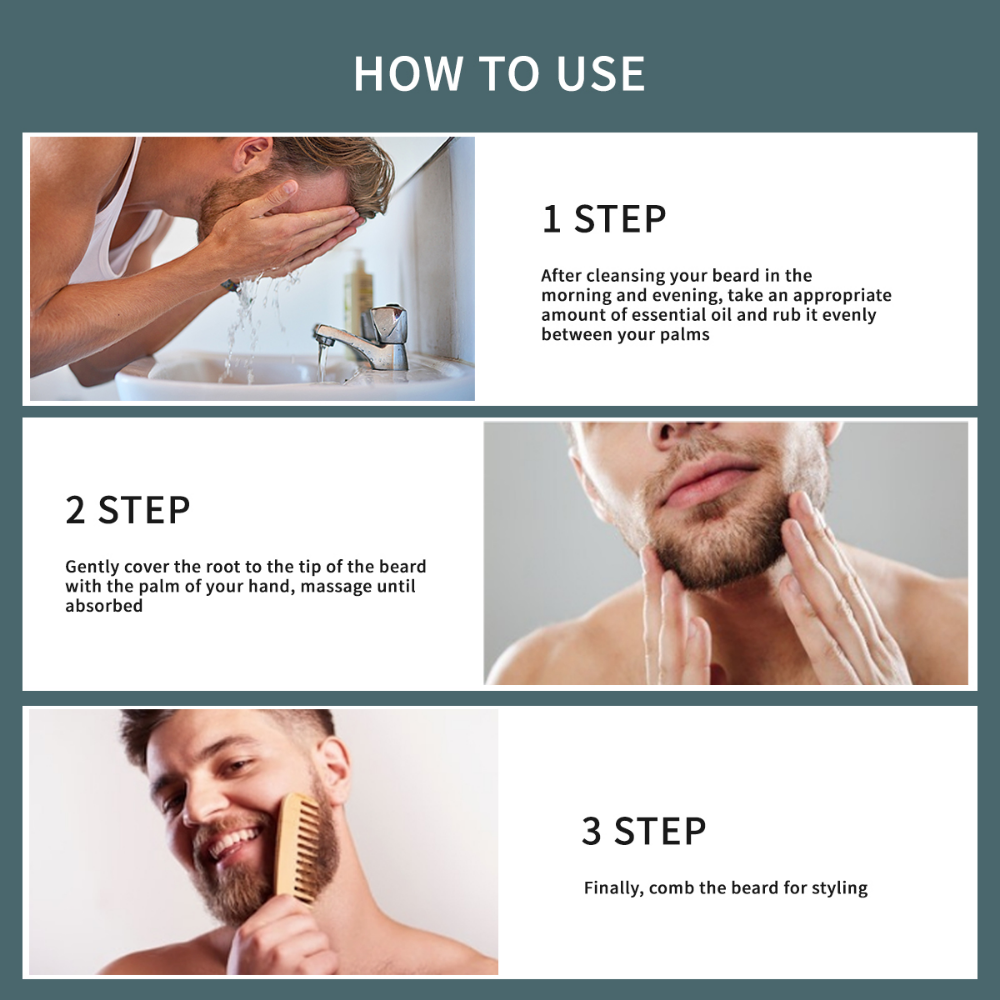 HOW TO USE

1 STEP

After cleansing your beard in the morning and evening, take an appropriate amount of essential oil and rub it evenly between your palms

2 STEP

Gently cover the root to the tip of the beard with the palm of your hand, massage until absorbed

3 STEP

Finally, comb the beard for styling