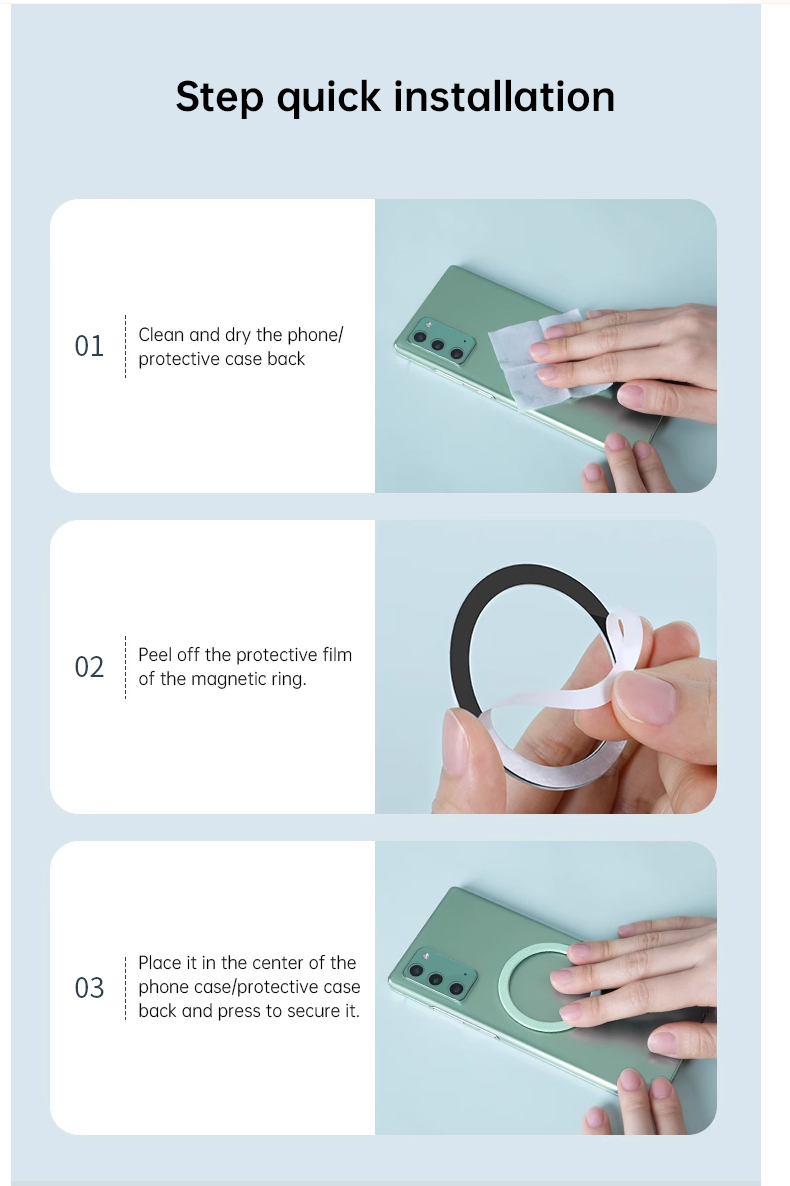 Step quick installation

01

Clean and dry the phone/ protective case back

02

Peel off the protective film of the magnetic ring.

03

Place it in the center of the phone case/protective case back and press to secure it.