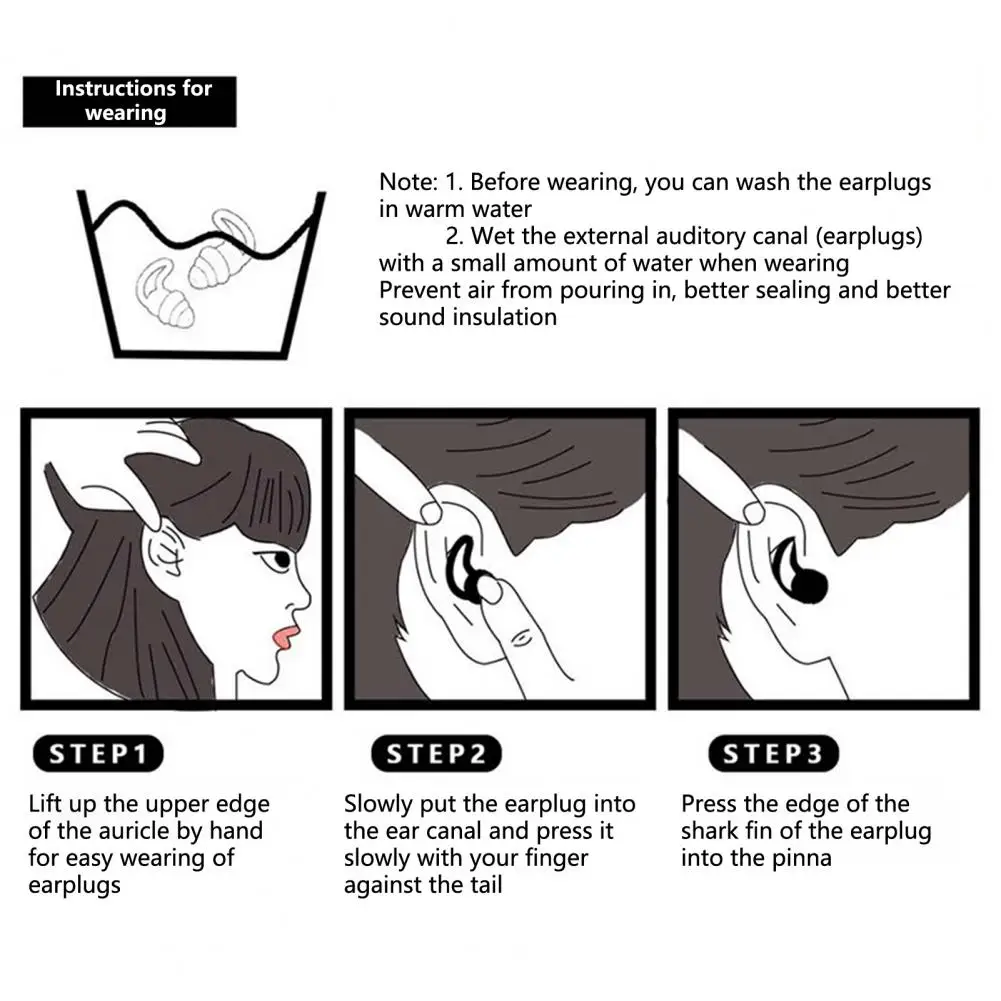 Instructions for wearing

Note: 1. Before wearing, you can wash the earplugs in warm water
2. Wet the external auditory canal (earplugs) with a small amount of water when wearing
Prevent air from pouring in, better sealing and better sound insulation

STEP1

Lift up the upper edge of the auricle by hand for easy wearing of earplugs

STEP2

Slowly put the earplug into the ear canal and press it slowly with your finger against the tail

STEP3

Press the edge of the shark fin of the earplug into the pinna