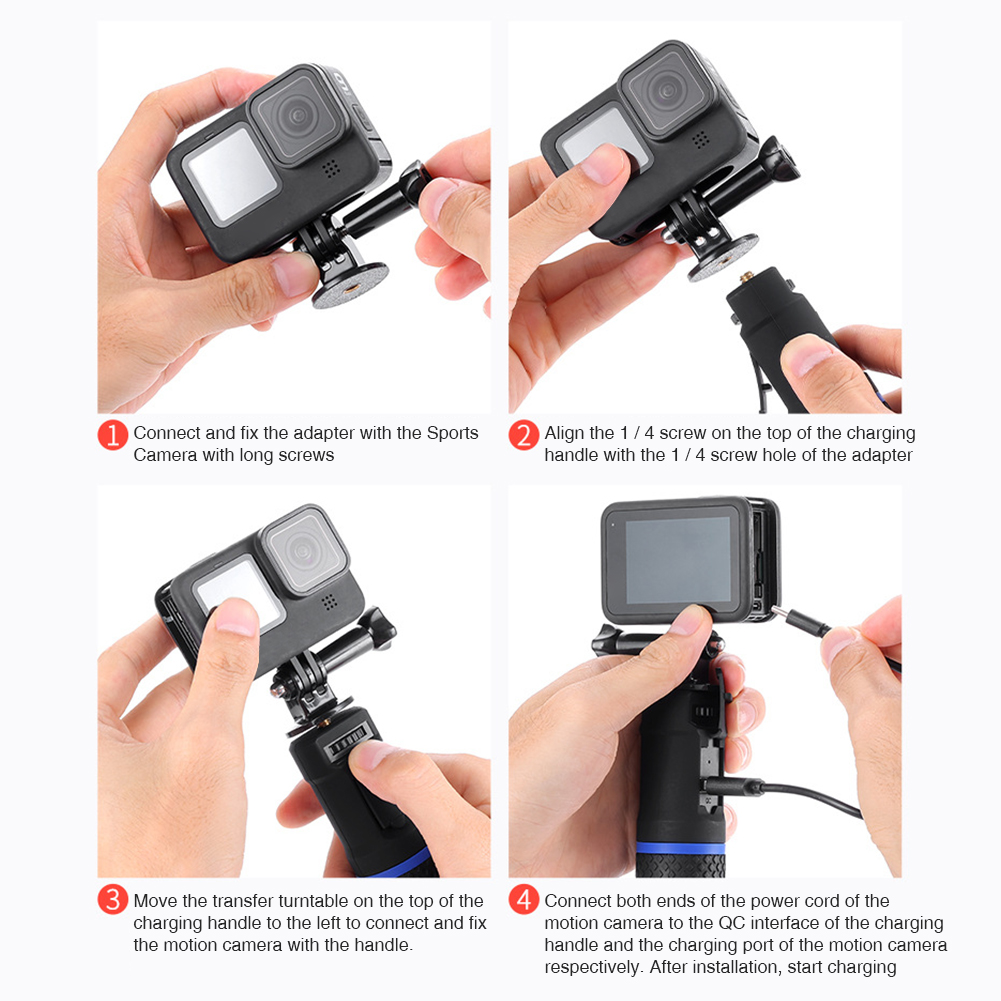 1 Connect and fix the adapter with the Sports Camera with long screws

2 Align the 1 / 4 screw on the top of the charging handle with the 1 / 4 screw hole of the adapter

3 Move the transfer turntable on the top of the charging handle to the left to connect and fix the motion camera with the handle.

4 Connect both ends of the power cord of the motion camera to the QC interface of the charging handle and the charging port of the motion camera respectively. After installation, start charging