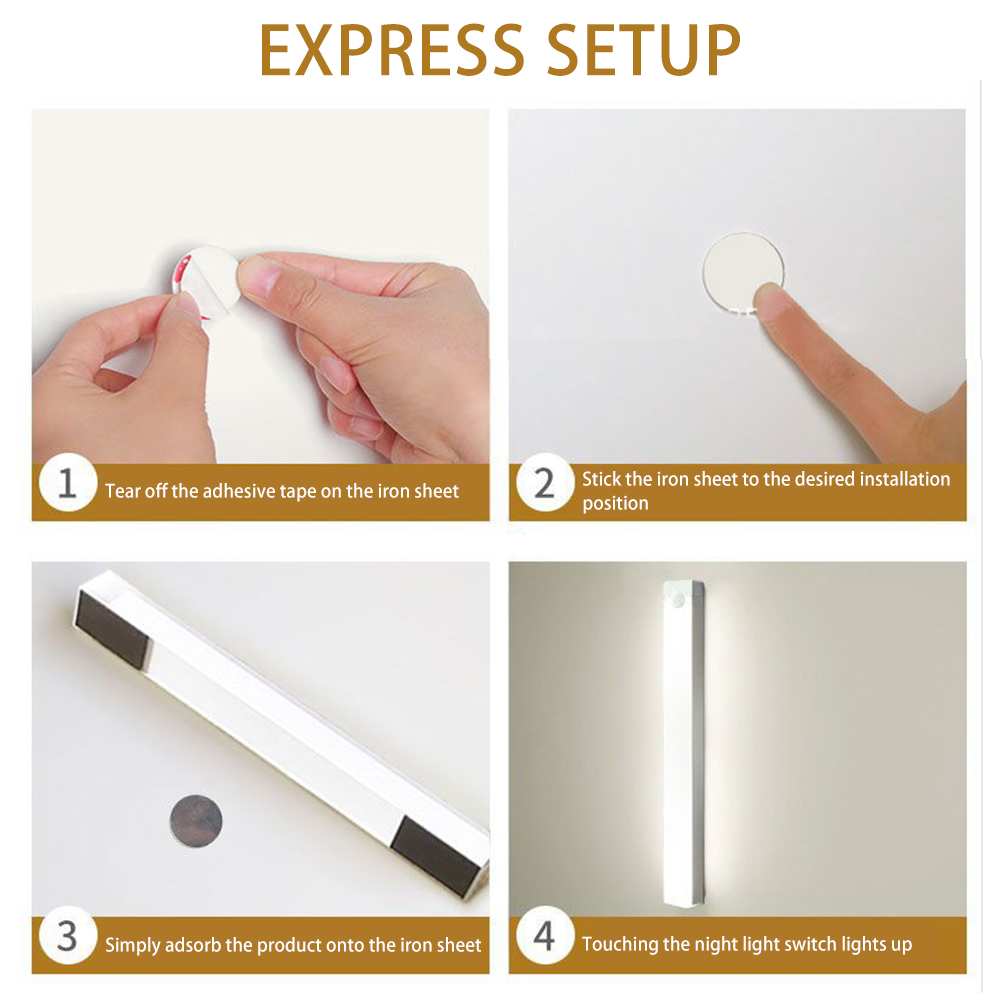 EXPRESS SETUP

1 Tear off the adhesive tape on the iron sheet

2 Stick the iron sheet to the desired installation position

3 Simply adsorb the product onto the iron sheet

4 Touching the night light switch lights up