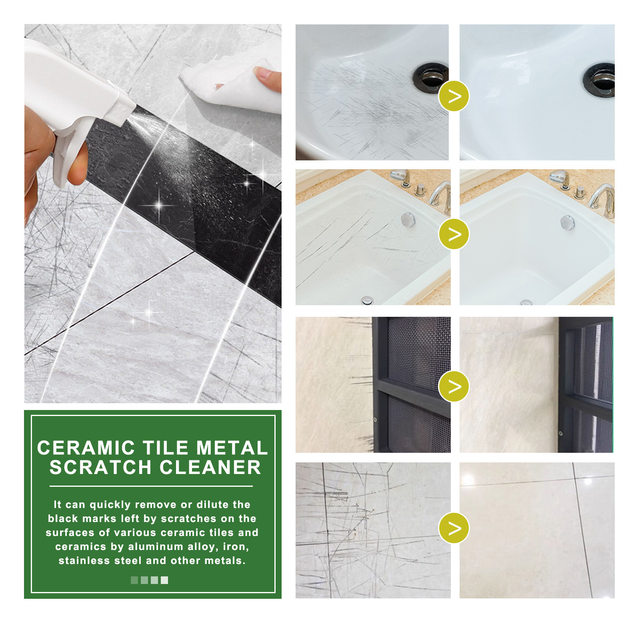 CERAMIC TILE METAL SCRATCH CLEANER

It can quickly remove or dilute the black marks left by scratches on the surfaces of various ceramic tiles and ceramics by aluminum alloy, iron, stainless steel and other metals.

>

>

>

>