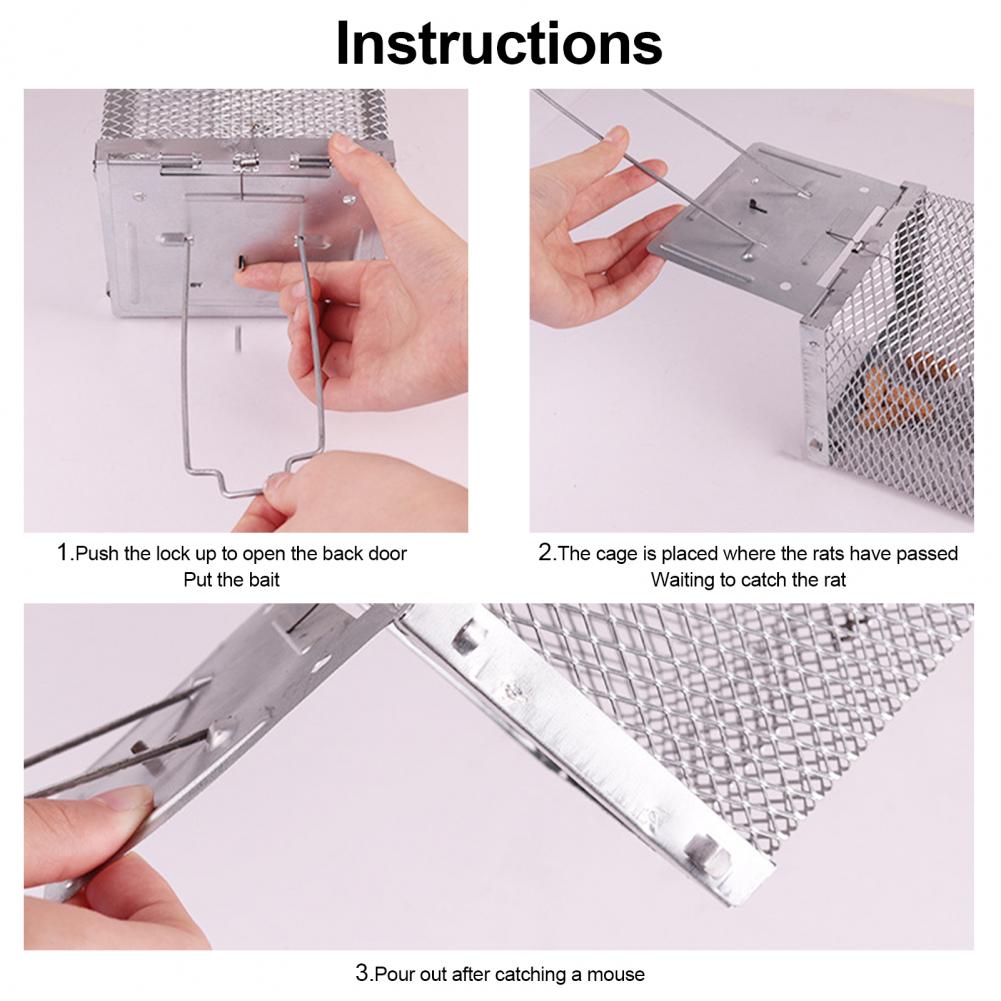 Instructions

1.Push the lock up to open the back door
Put the bait

2.The cage is placed where the rats have passed
Waiting to catch the rat

3.Pour out after catching a mouse