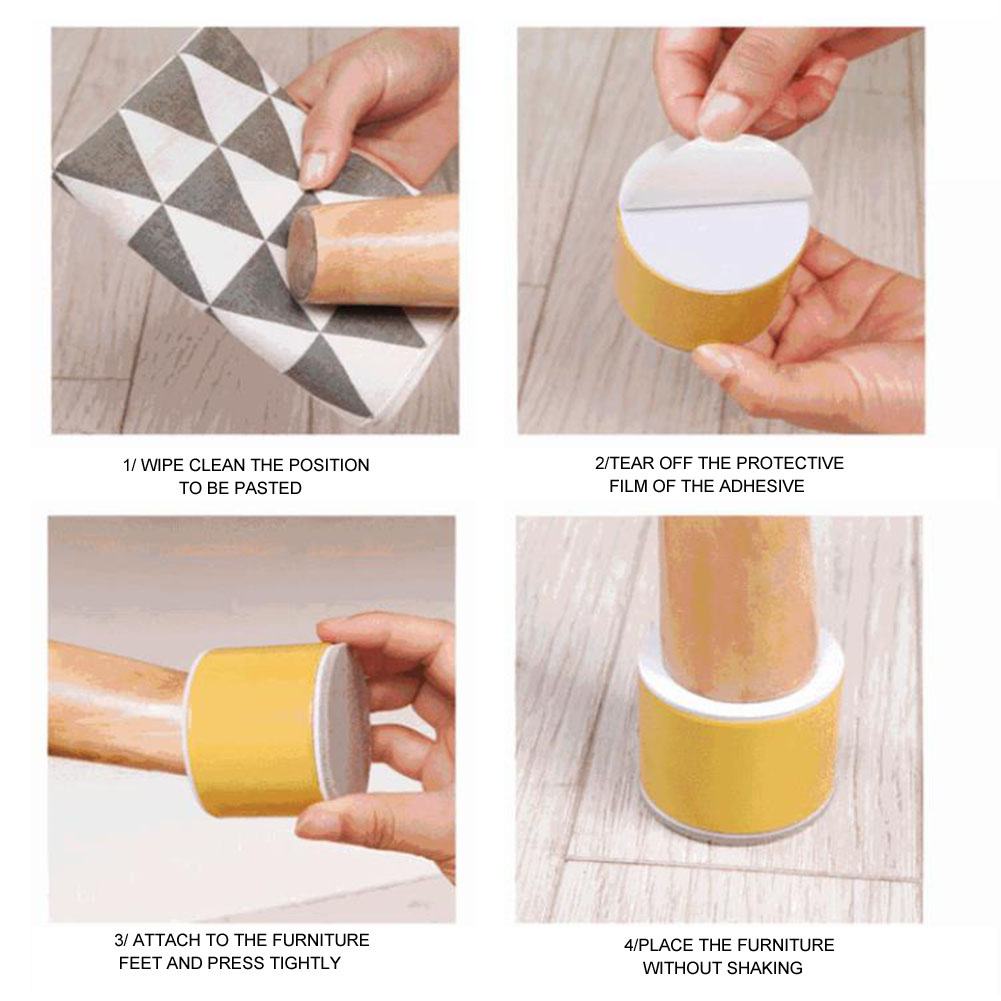 1/ WIPE CLEAN THE POSITION TO BE PASTED

2/TEAR OFF THE PROTECTIVE FILM OF THE ADHESIVE

3/ ATTACH TO THE FURNITURE FEET AND PRESS TIGHTLY

4/PLACE THE FURNITURE WITHOUT SHAKING