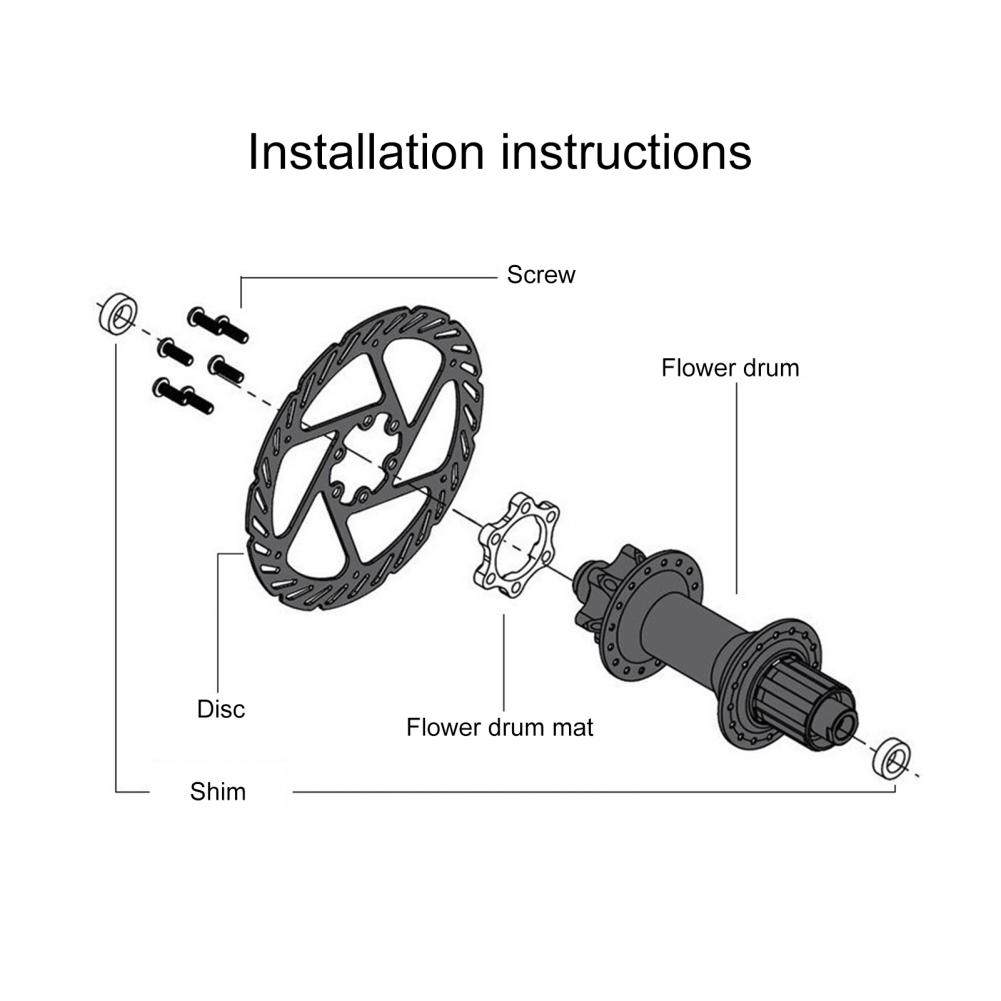 Installation instructions

Screw

Flower drum

Disc

Flower drum mat

Shim