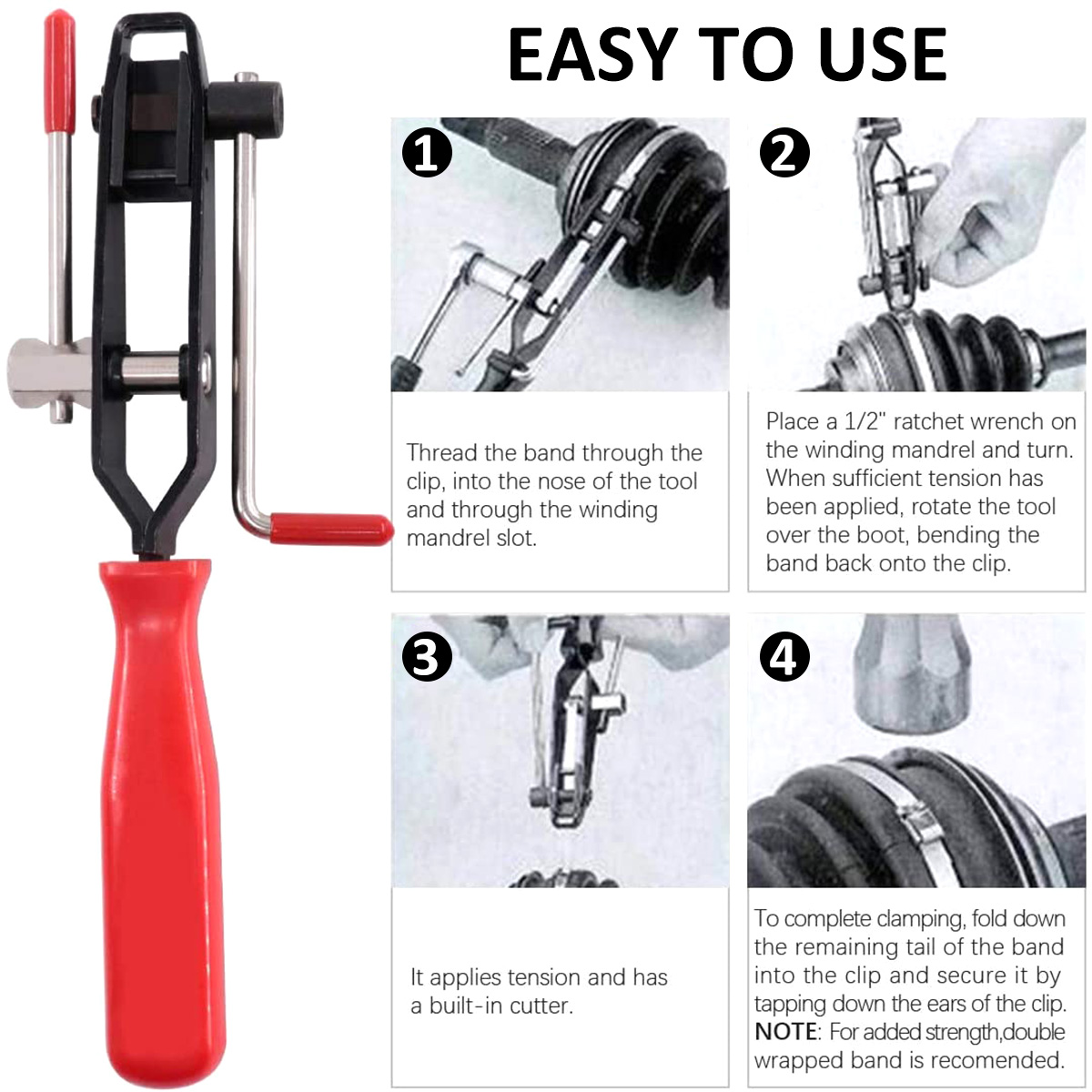 EASY TO USE

1

Thread the band through the clip, into the nose of the tool and through the winding mandrel slot.

2

Place a 1/2" ratchet wrench on the winding mandrel and turn. When sufficient tension has been applied, rotate the tool over the boot, bending the band back onto the clip.

3

It applies tension and has a built-in cutter.

4

To complete clamping, fold down the remaining tail of the band into the clip and secure it by tapping down the ears of the clip. NOTE: For added strength,double wrapped band is recomended.