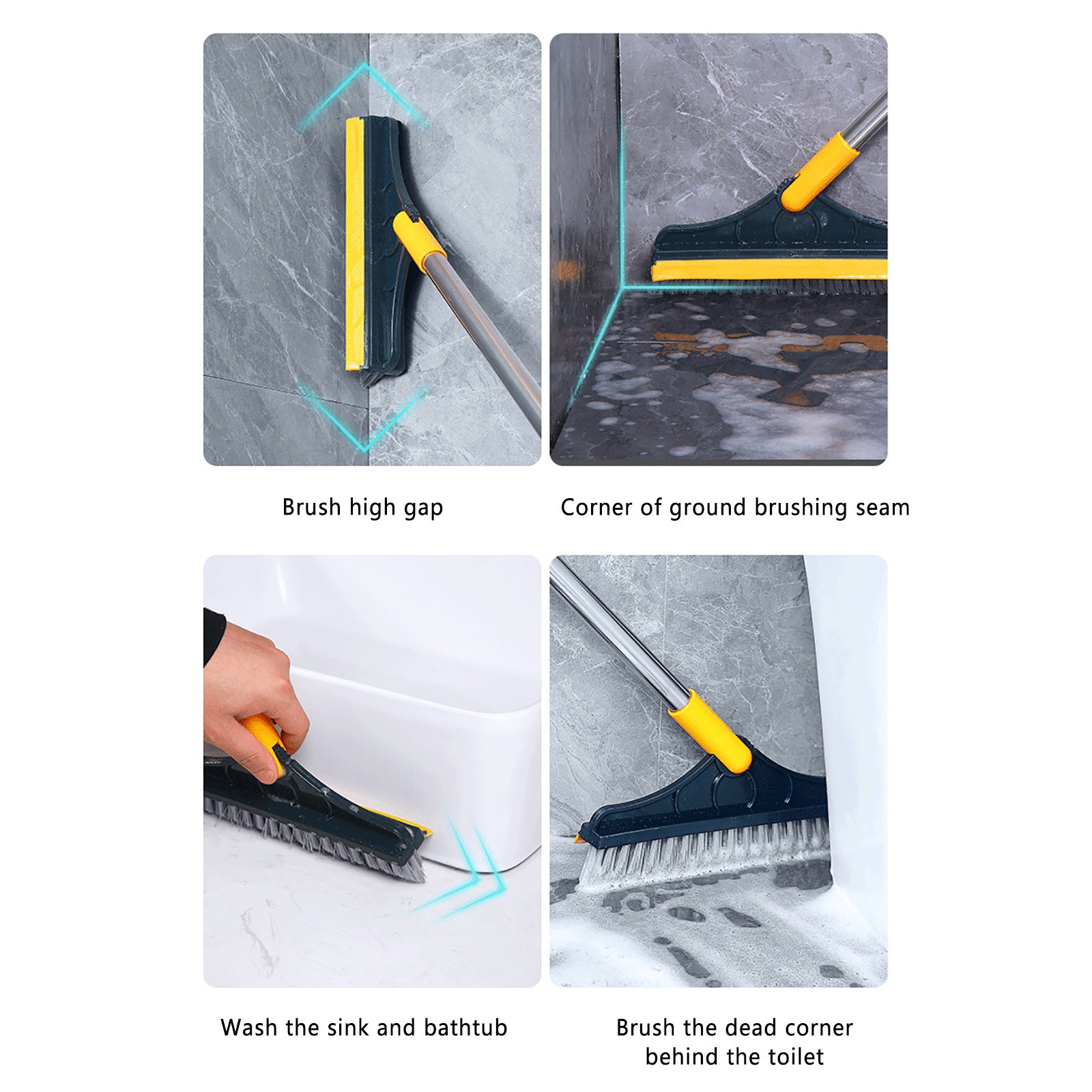 Brush high gap

Corner of ground brushing seam

Wash the sink and bathtub

Brush the dead corner behind the toilet