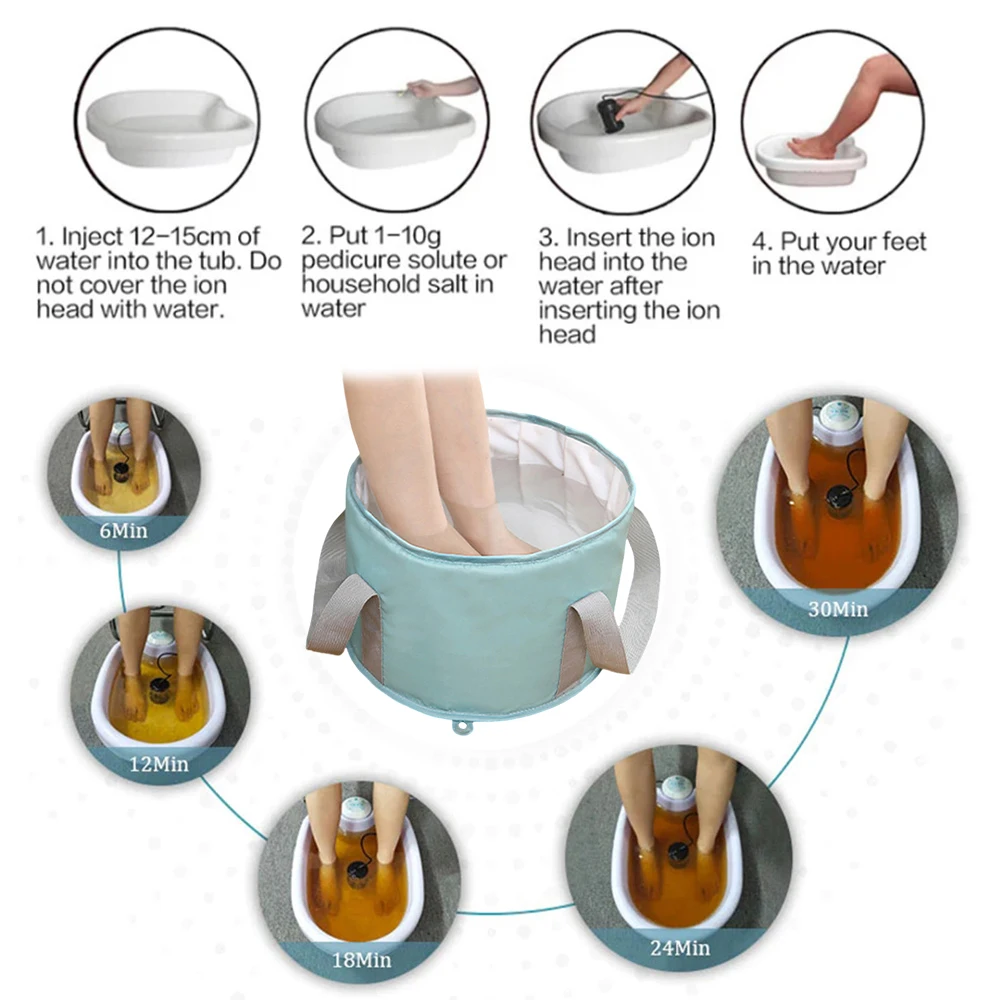 1. Inject 12–15cm of water into the tub. Do not cover the ion head with water.

2. Put 1–10g pedicure solute or household salt in water

3. Insert the ion head into the water after inserting the ion head

4. Put your feet in the water

6Min

12Min

18Min

24Min

30Min