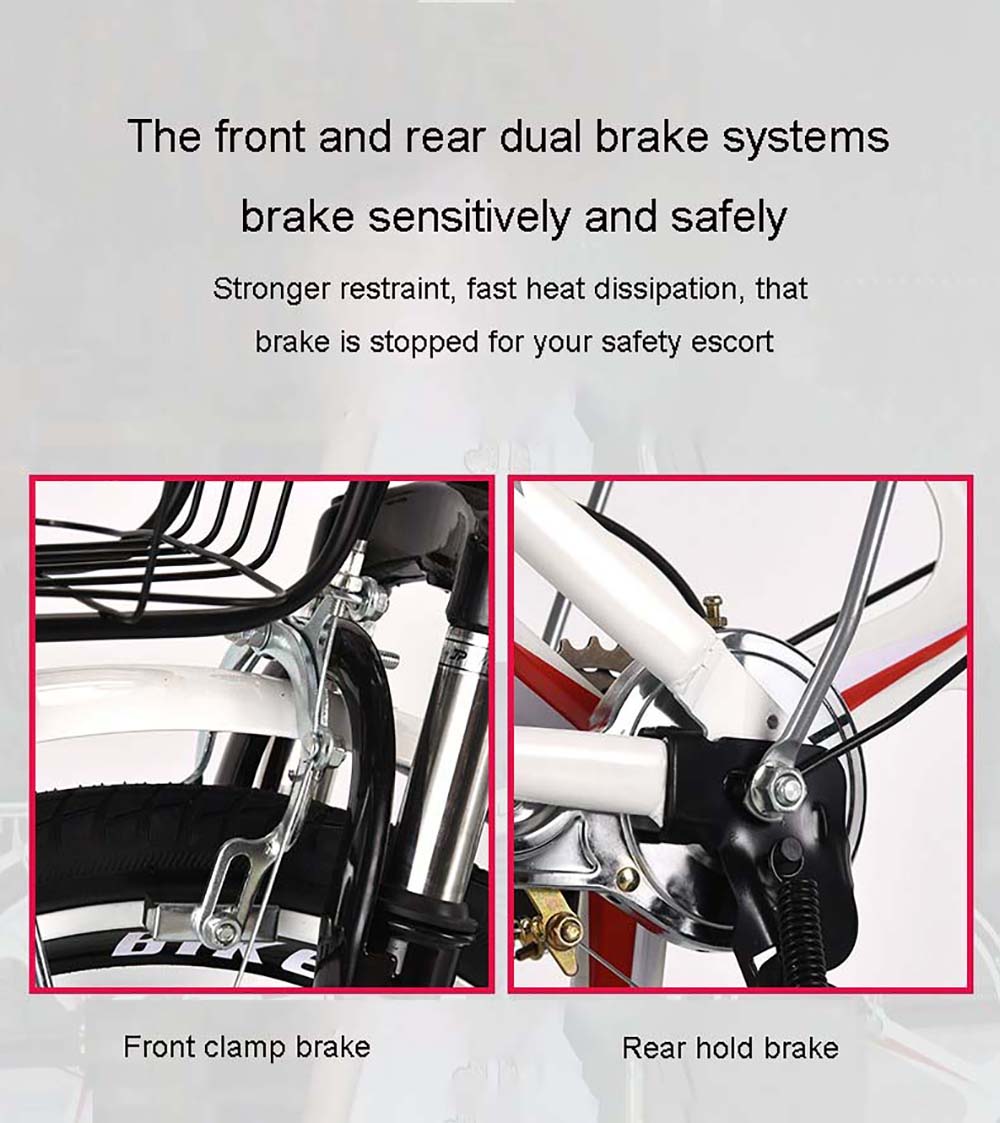 The front and rear dual brake systems brake sensitively and safely

Stronger restraint, fast heat dissipation, that brake is stopped for your safety escort

BIKE

Front clamp brake

Rear hold brake