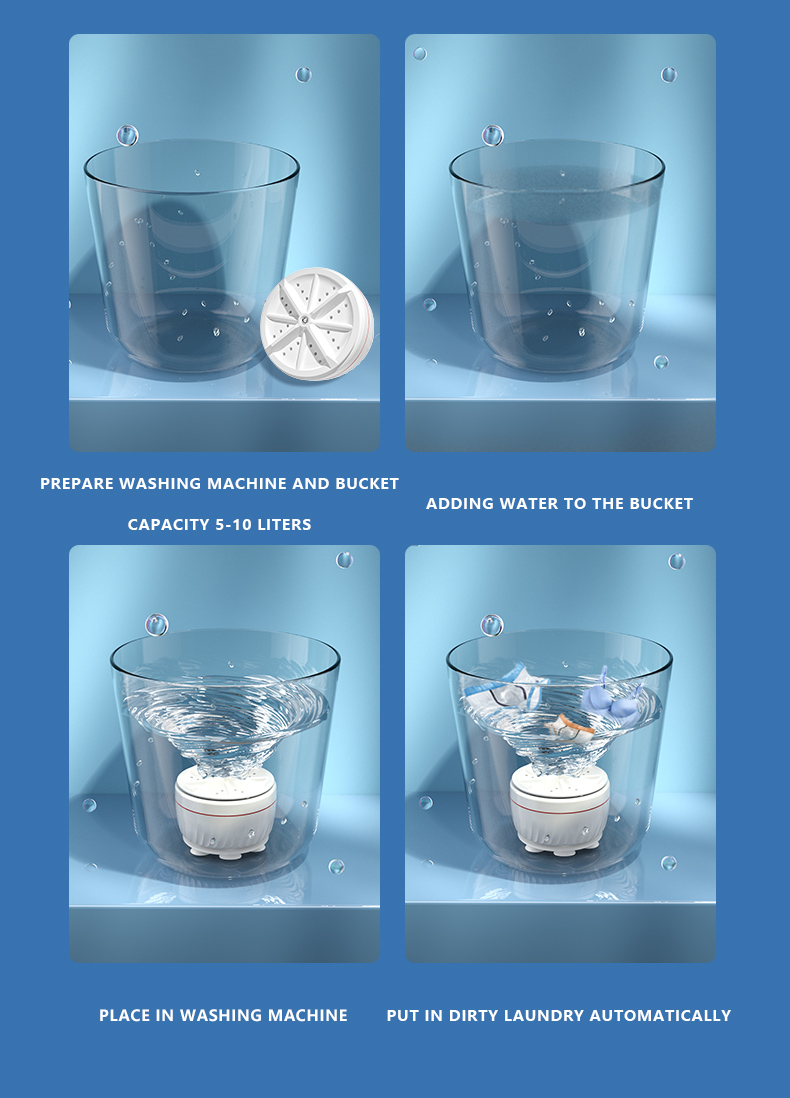 PREPARE WASHING MACHINE AND BUCKET

CAPACITY 5-10 LITERS

ADDING WATER TO THE BUCKET

PLACE IN WASHING MACHINE

PUT IN DIRTY LAUNDRY AUTOMATICALLY