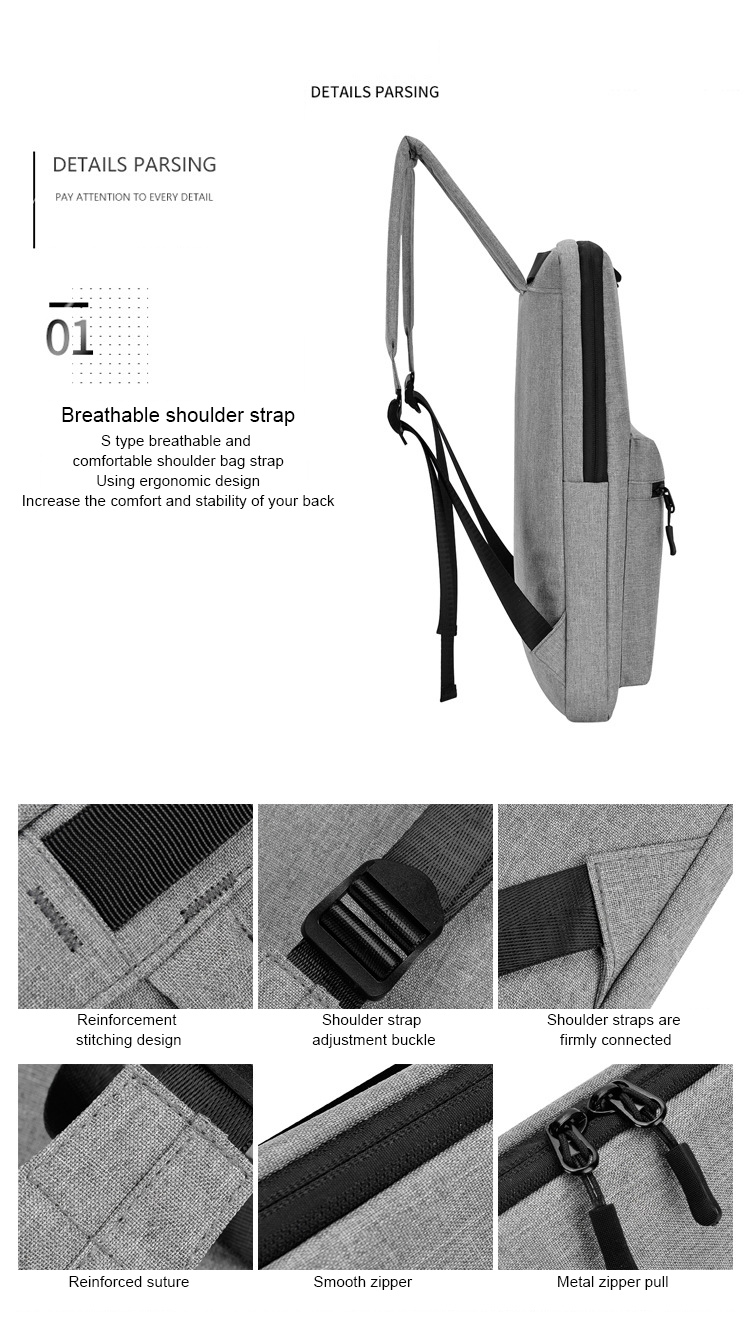 DETAILS PARSING

DETAILS PARSING
PAY ATTENTION TO EVERY DETAIL

01

Breathable shoulder strap
S type breathable and comfortable shoulder bag strap
Using ergonomic design
Increase the comfort and stability of your back

Reinforcement stitching design

Shoulder strap adjustment buckle

Shoulder straps are firmly connected

Reinforced suture

Smooth zipper

Metal zipper pull