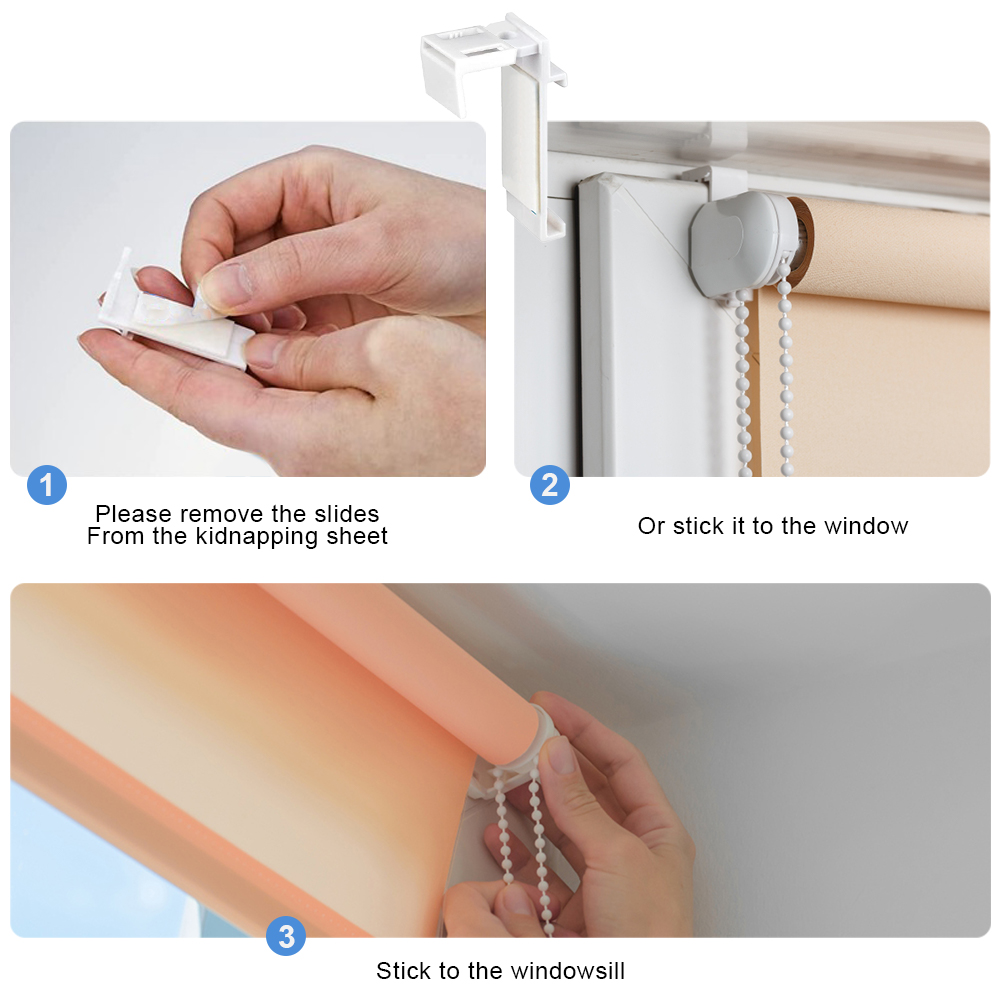 1

Please remove the slides
From the kidnapping sheet

2

Or stick it to the window

3

Stick to the windowsill