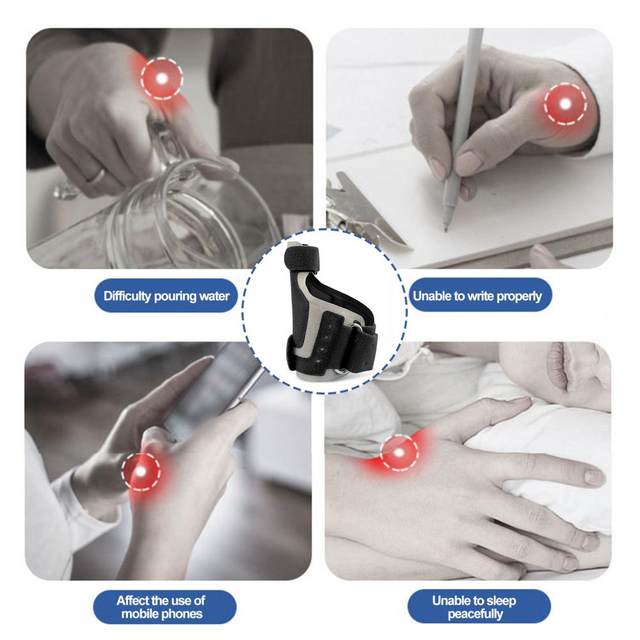 Difficulty pouring water

Unable to write properly

Affect the use of mobile phones

Unable to sleep peacefully