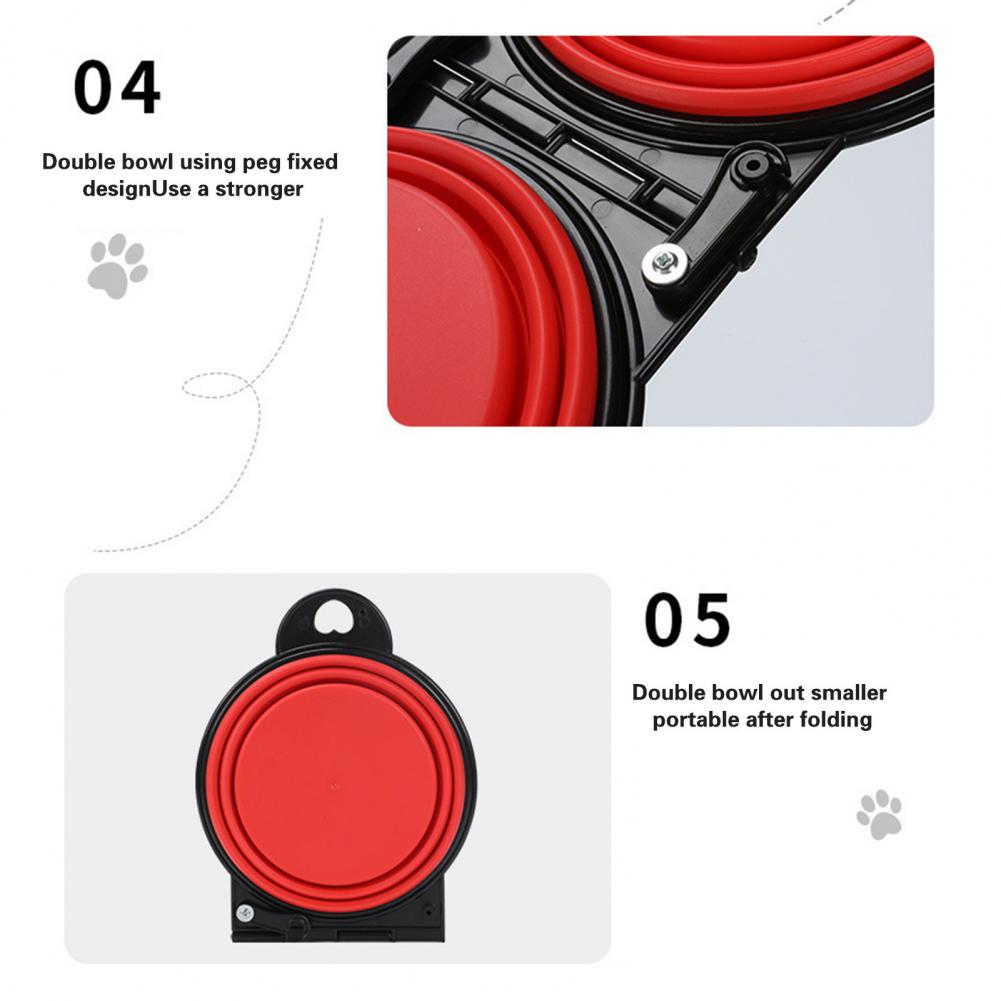 04

Double bowl using peg fixed designUse a stronger

05

Double bowl out smaller portable after folding