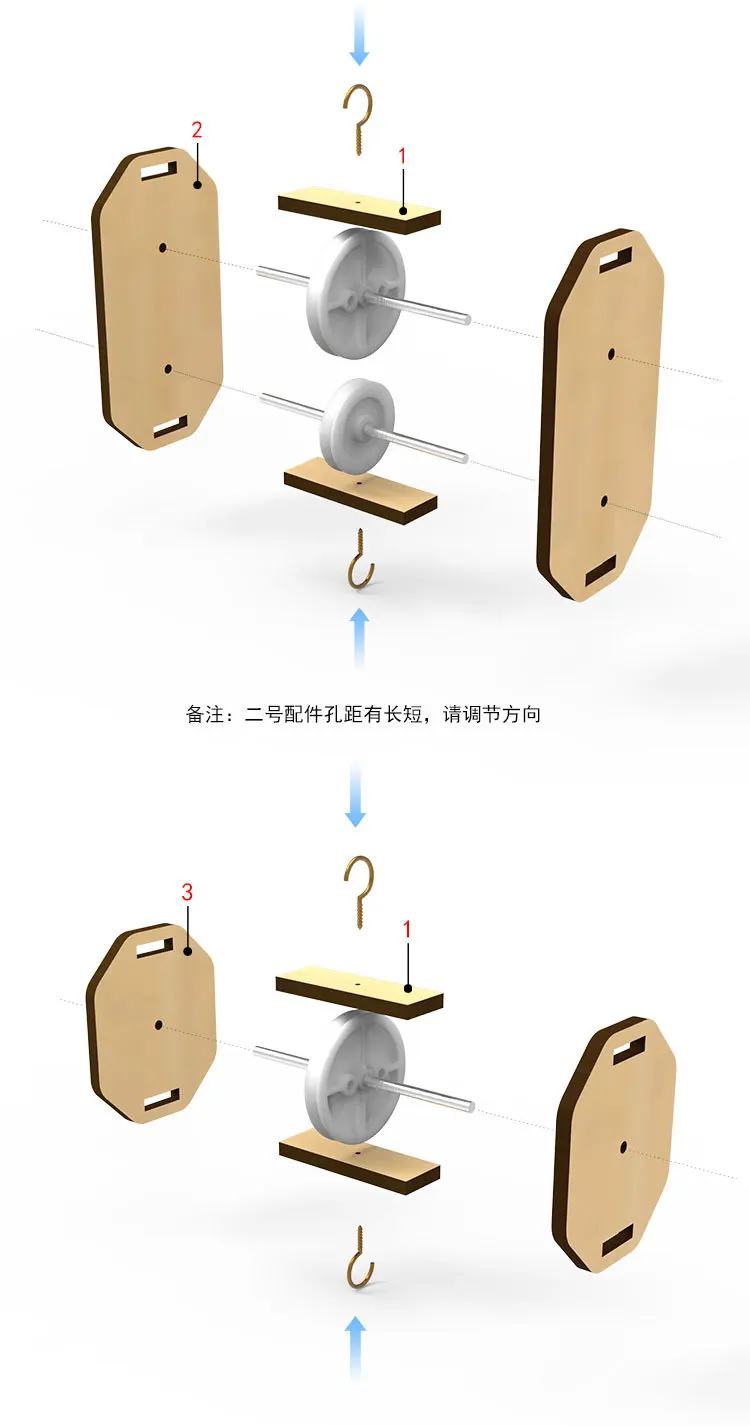 2

1

备注：二号配件孔距有长短，请调节方向

3

1