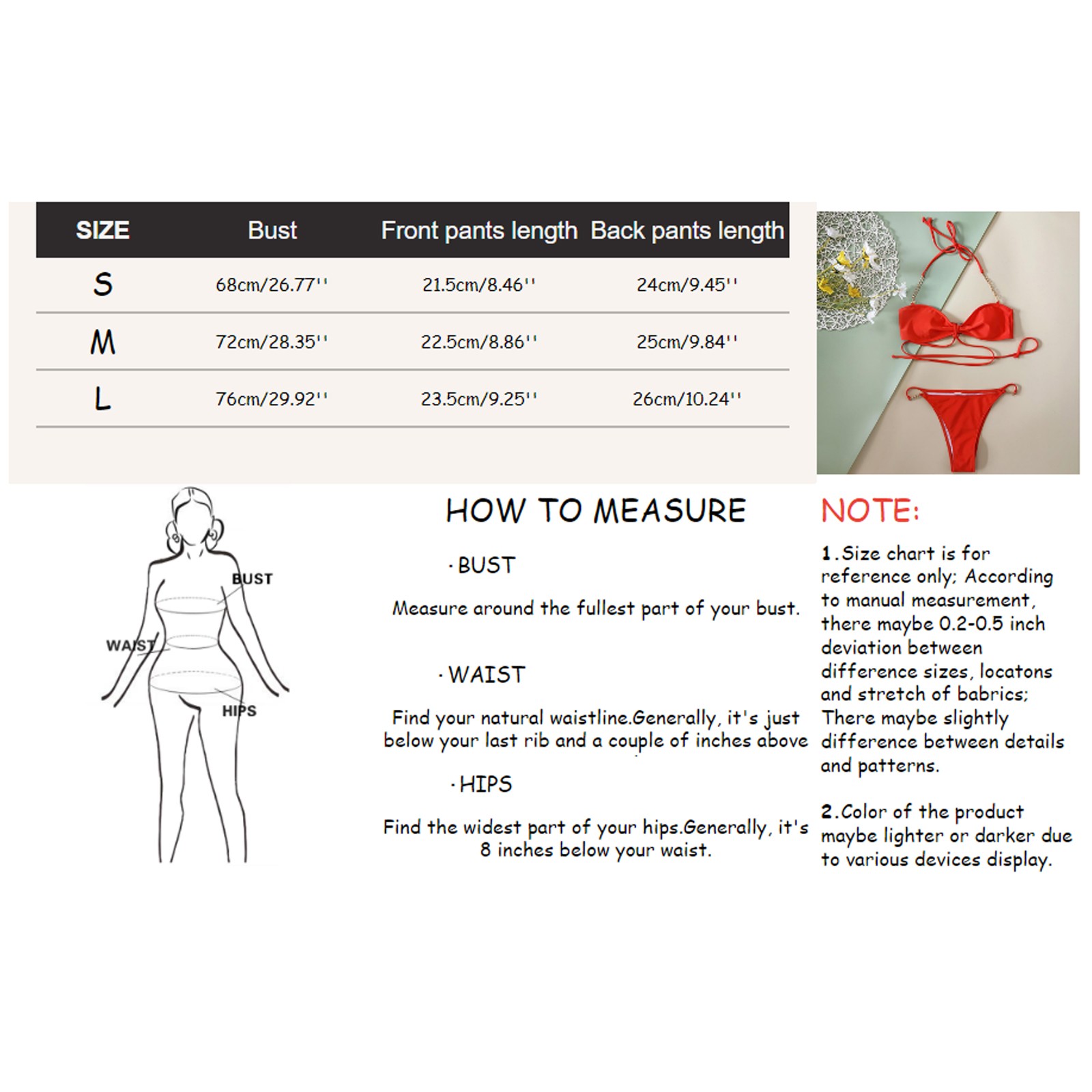 | SIZE | Bust | Front pants length | Back pants length |
|---|---|---|---|
| S | 68cm/26.77'' | 21.5cm/8.46'' | 24cm/9.45'' |
| M | 72cm/28.35'' | 22.5cm/8.86'' | 25cm/9.84'' |
| L | 76cm/29.92'' | 23.5cm/9.25'' | 26cm/10.24'' |

BUST
WAIST
HIPS

HOW TO MEASURE

· BUST

Measure around the fullest part of your bust.

· WAIST

Find your natural waistline.Generally, it's just below your last rib and a couple of inches above

· HIPS

Find the widest part of your hips.Generally, it's 8 inches below your waist.

NOTE:

1.Size chart is for reference only; According to manual measurement, there maybe 0.2-0.5 inch deviation between difference sizes, locatons and stretch of babrics; There maybe slightly difference between details and patterns.

2.Color of the product maybe lighter or darker due to various devices display.