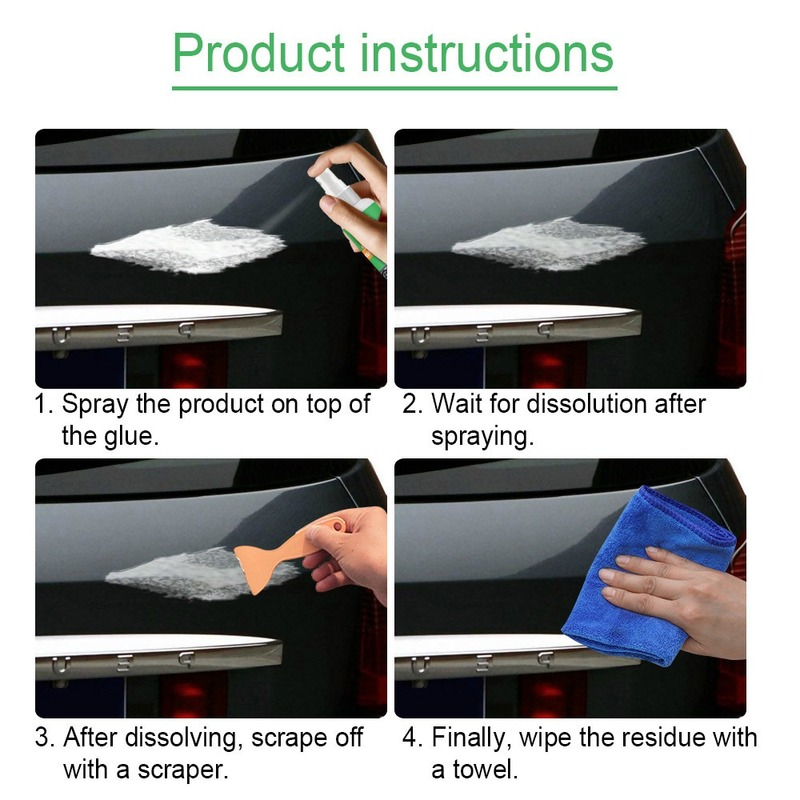 Product instructions

1. Spray the product on top of the glue.

2. Wait for dissolution after spraying.

3. After dissolving, scrape off with a scraper.

4. Finally, wipe the residue with a towel.