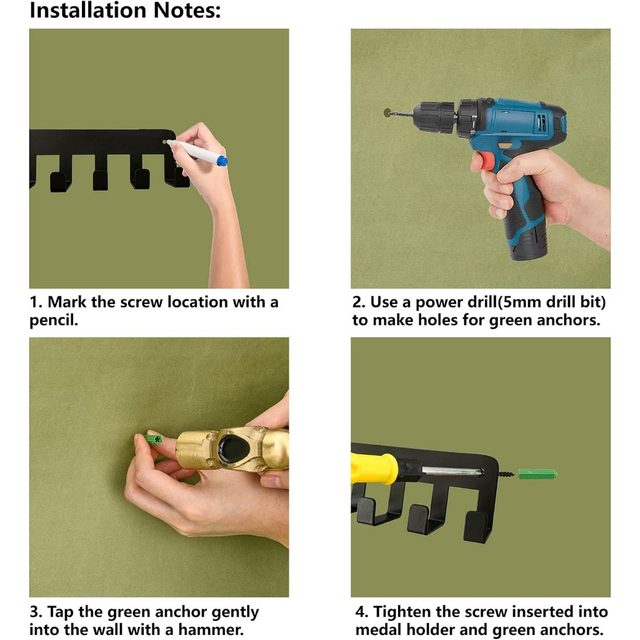 Installation Notes:

1. Mark the screw location with a pencil.

2. Use a power drill(5mm drill bit) to make holes for green anchors.

3. Tap the green anchor gently into the wall with a hammer.

4. Tighten the screw inserted into medal holder and green anchors.