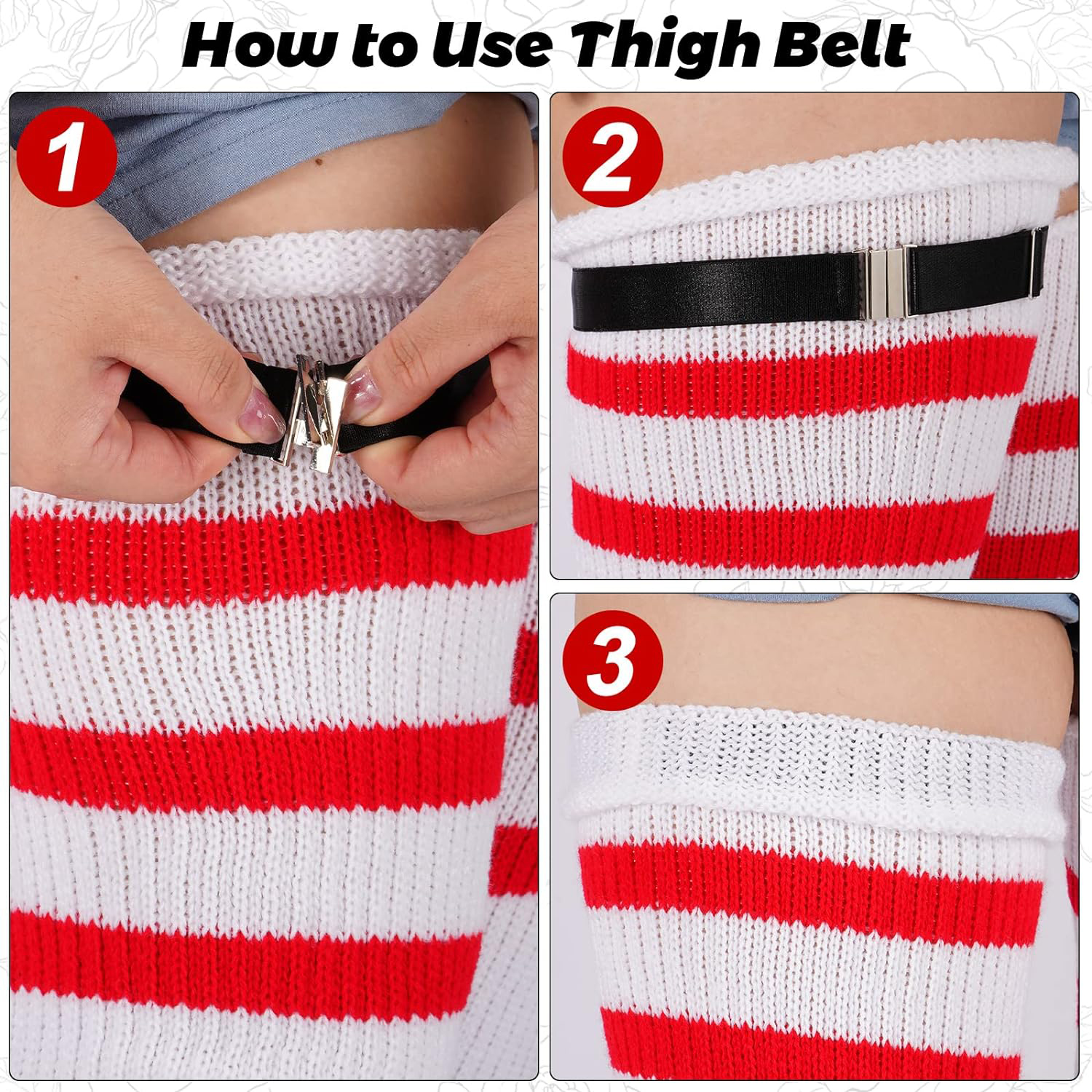 How to Use Thigh Belt

1

2

3