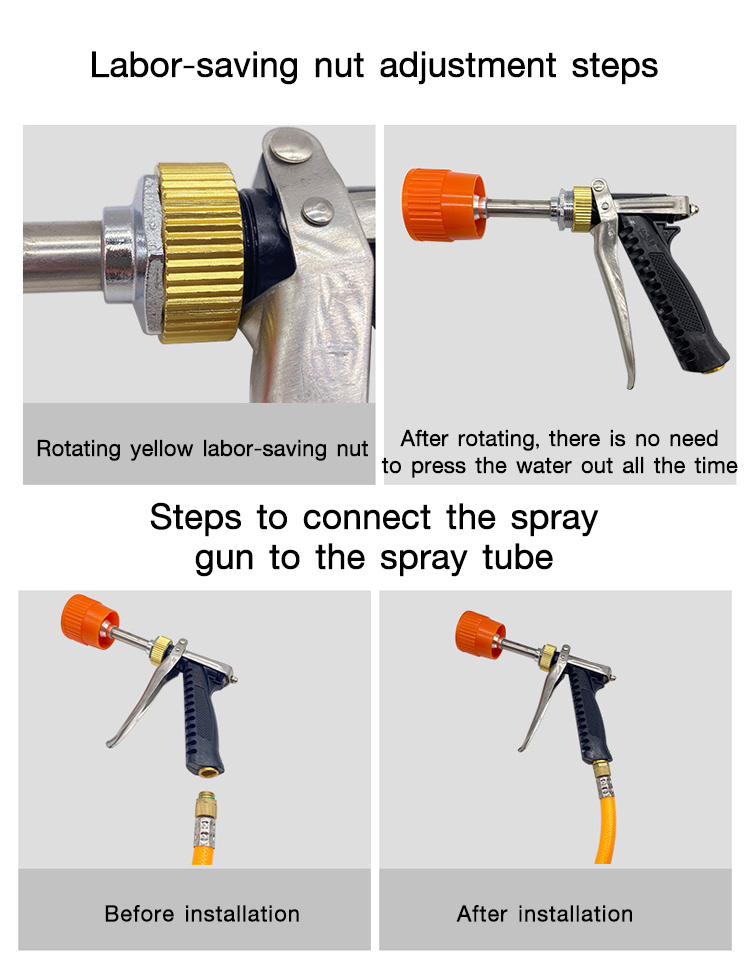 Labor-saving nut adjustment steps

Rotating yellow labor-saving nut

After rotating, there is no need to press the water out all the time

Steps to connect the spray gun to the spray tube

Before installation

After installation