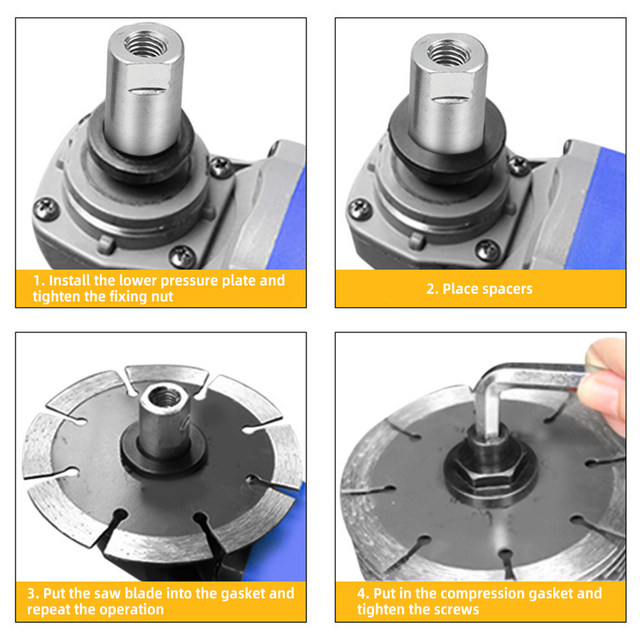 1. Install the lower pressure plate and tighten the fixing nut

2. Place spacers

3. Put the saw blade into the gasket and repeat the operation

4. Put in the compression gasket and tighten the screws