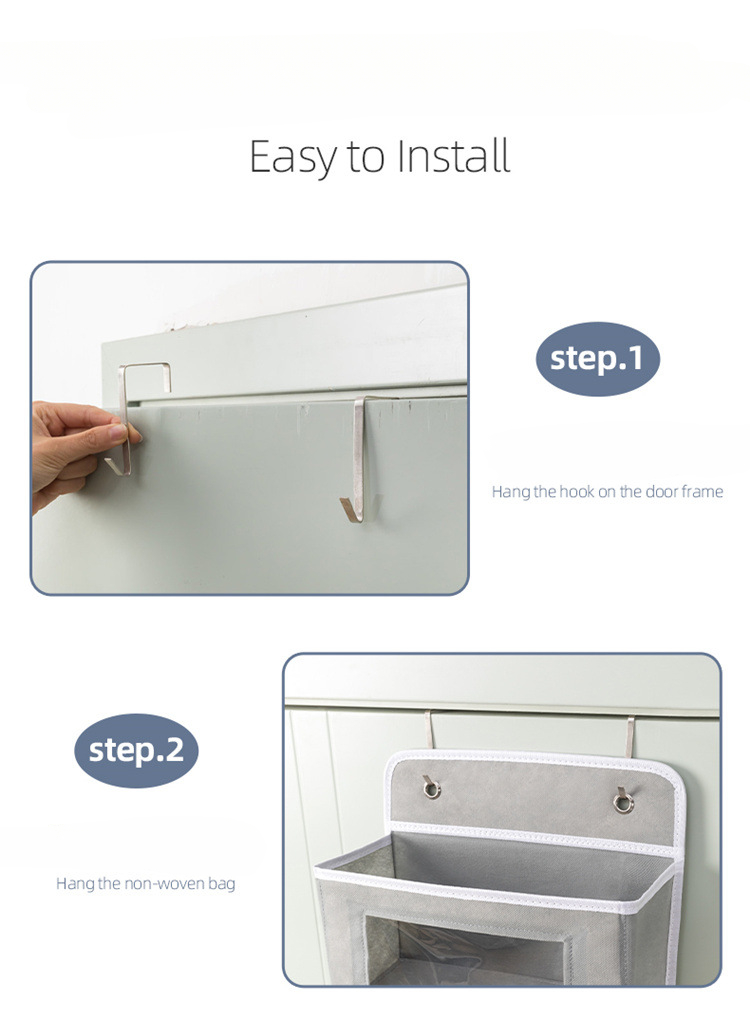 Easy to Install

step.1

Hang the hook on the door frame

step.2

Hang the non-woven bag