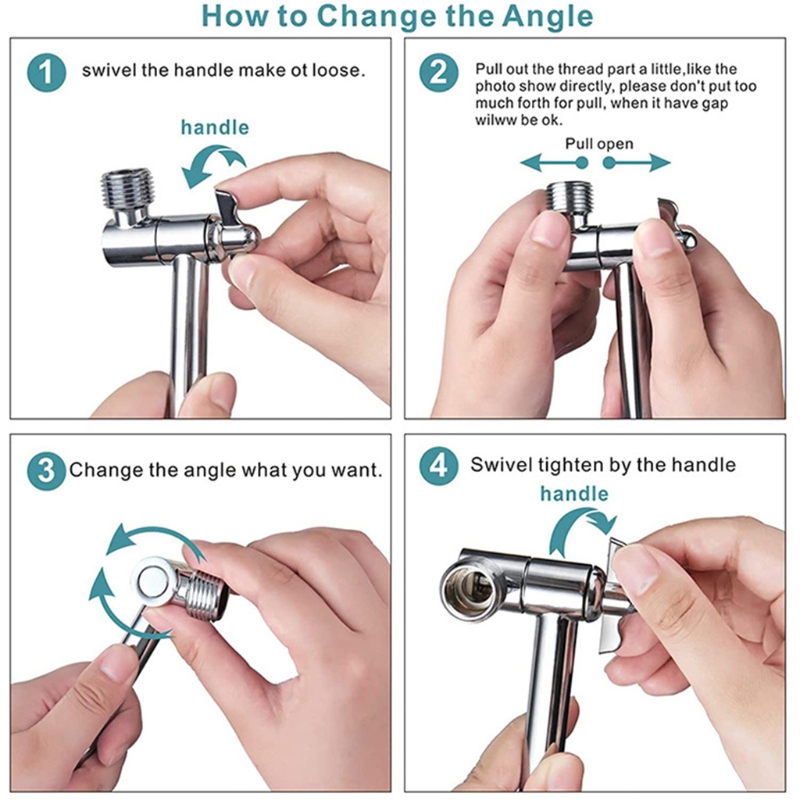 How to Change the Angle

1 swivel the handle make ot loose.

handle

2 Pull out the thread part a little,like the photo show directly, please don't put too much forth for pull, when it have gap wilww be ok.

Pull open

3 Change the angle what you want.

4 Swivel tighten by the handle

handle