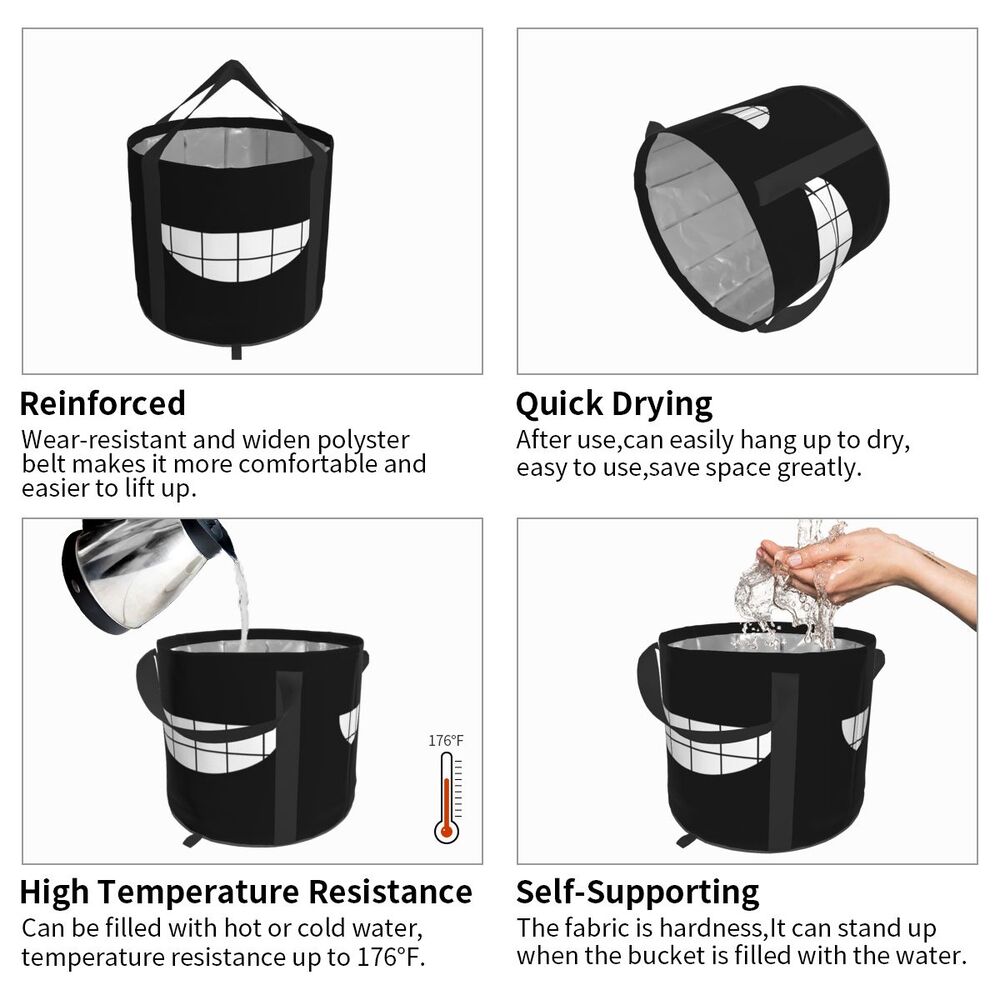 Reinforced
Wear-resistant and widen polyster belt makes it more comfortable and easier to lift up.

Quick Drying
After use,can easily hang up to dry, easy to use,save space greatly.

176°F

High Temperature Resistance
Can be filled with hot or cold water, temperature resistance up to 176°F.

Self-Supporting
The fabric is hardness,It can stand up when the bucket is filled with the water.