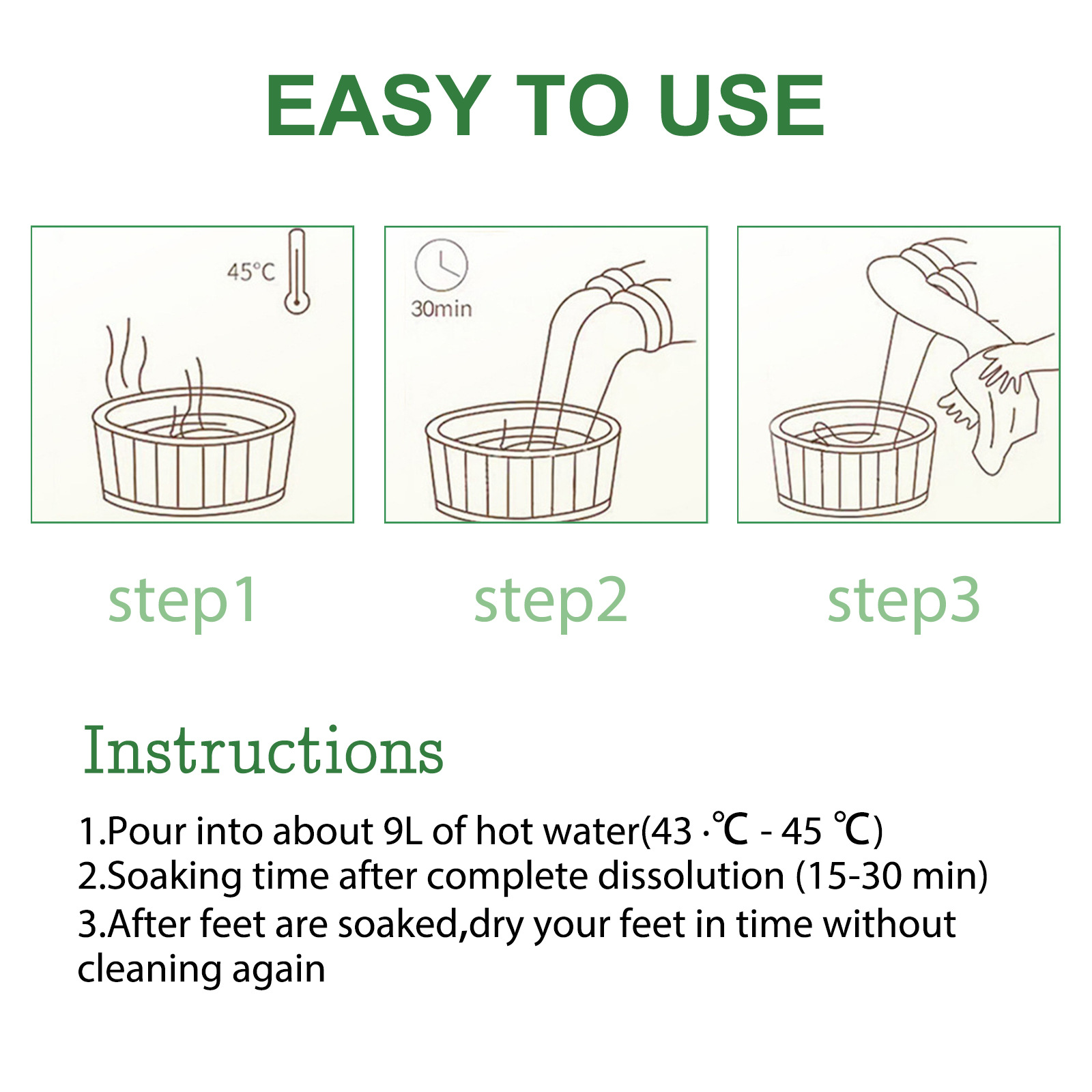 EASY TO USE

45°C

30min

step1

step2

step3

Instructions

1.Pour into about 9L of hot water(43 ·℃ - 45 ℃)
2.Soaking time after complete dissolution (15-30 min)
3.After feet are soaked,dry your feet in time without cleaning again