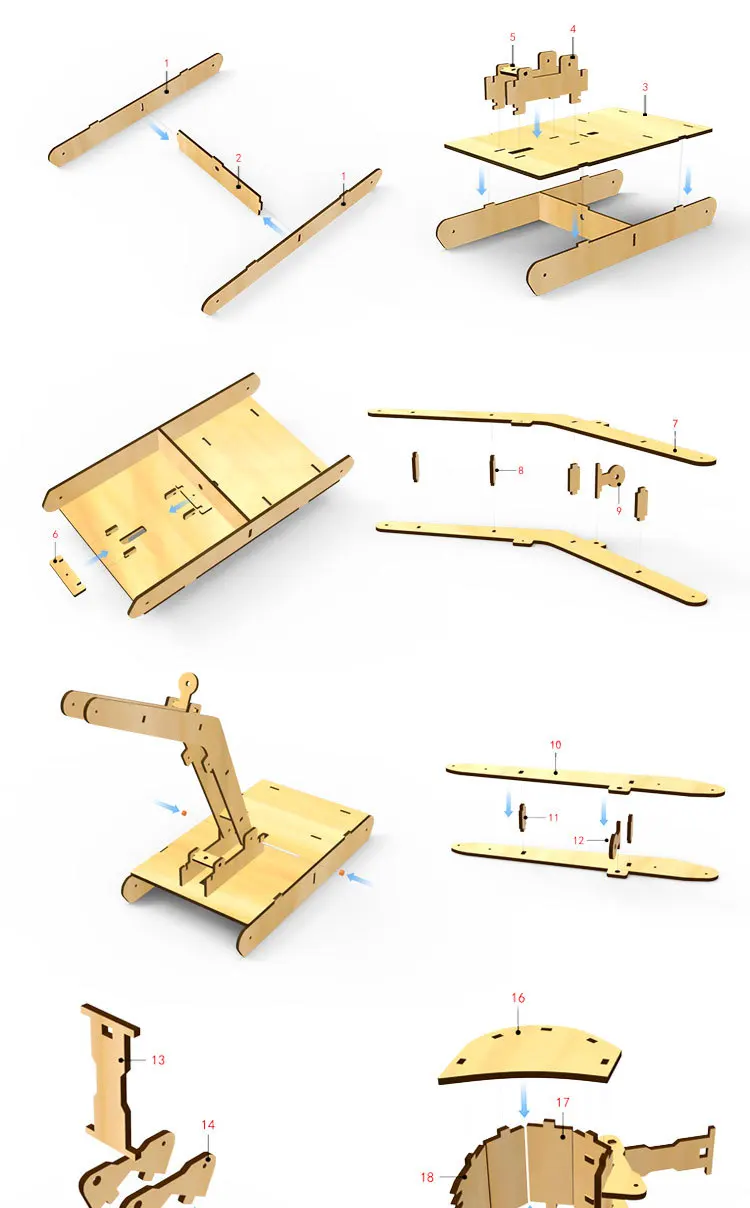 1
2
1
5
4
3
6
7
8
9
10
11
12
13
14
16
17
18