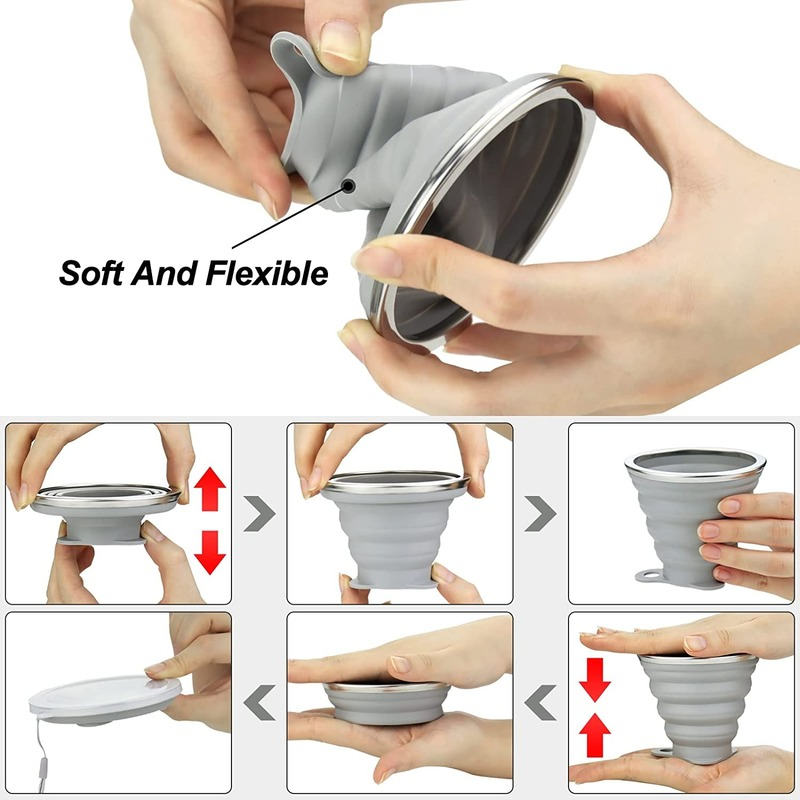 Soft And Flexible