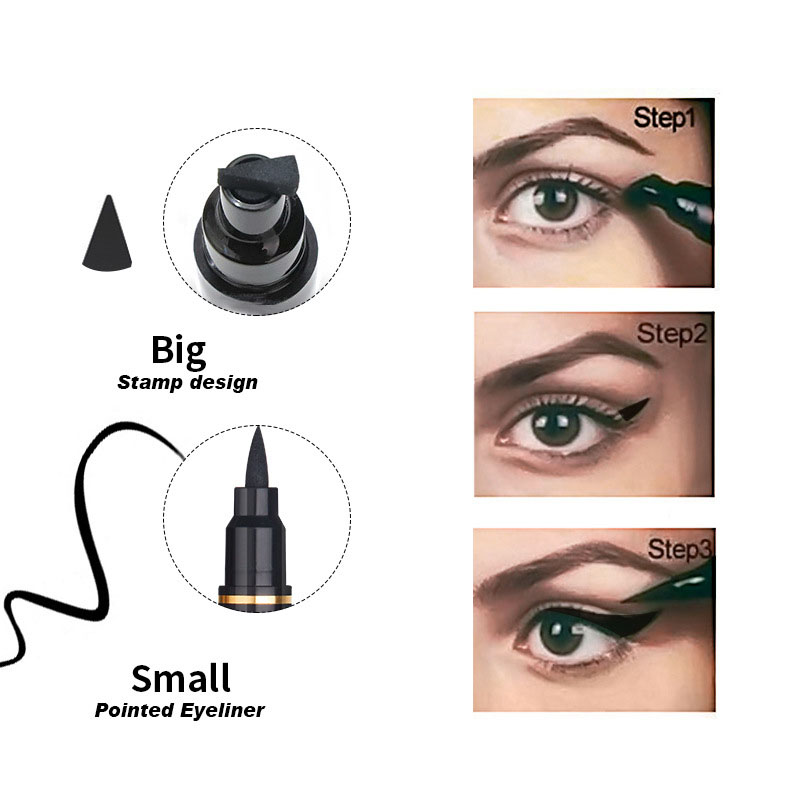 Big
Stamp design

Small
Pointed Eyeliner

Step1

Step2

Step3