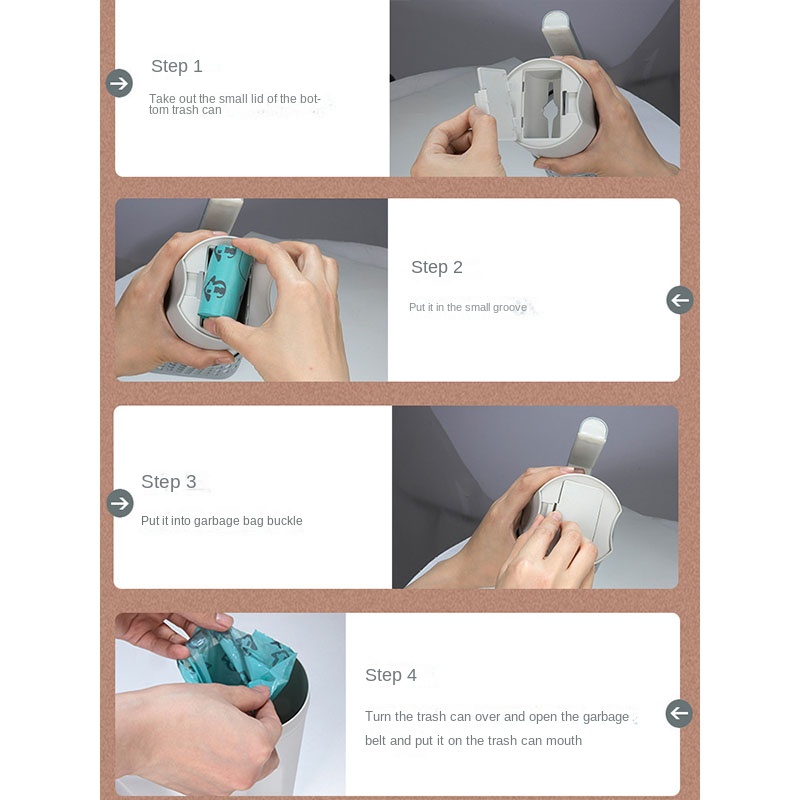 Step 1

Take out the small lid of the bottom trash can

Step 2

Put it in the small groove

Step 3

Put it into garbage bag buckle

Step 4

Turn the trash can over and open the garbage belt and put it on the trash can mouth