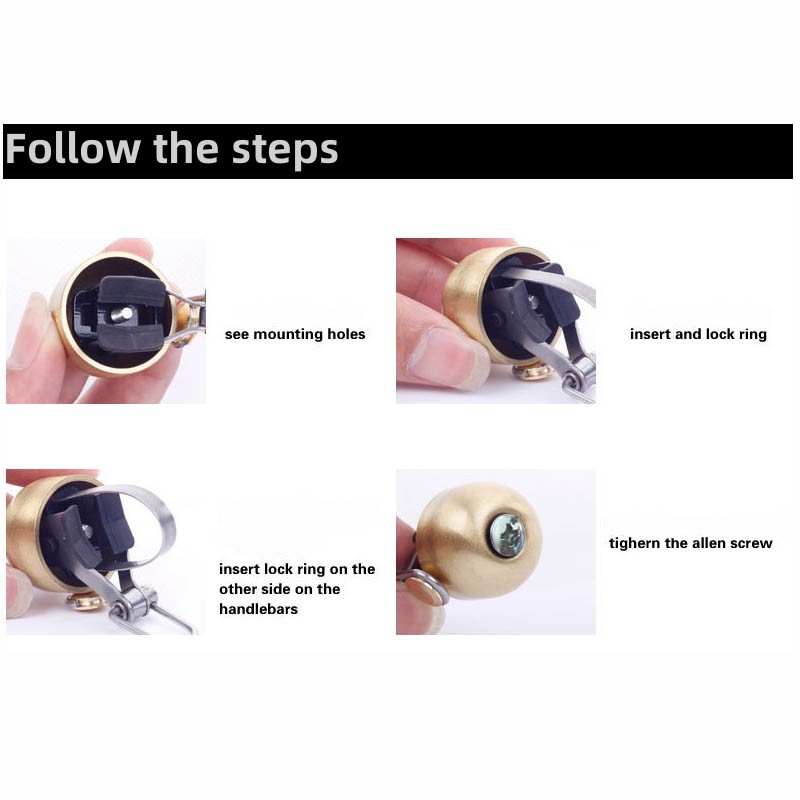 Follow the steps

see mounting holes

insert and lock ring

insert lock ring on the other side on the handlebars

tighern the allen screw