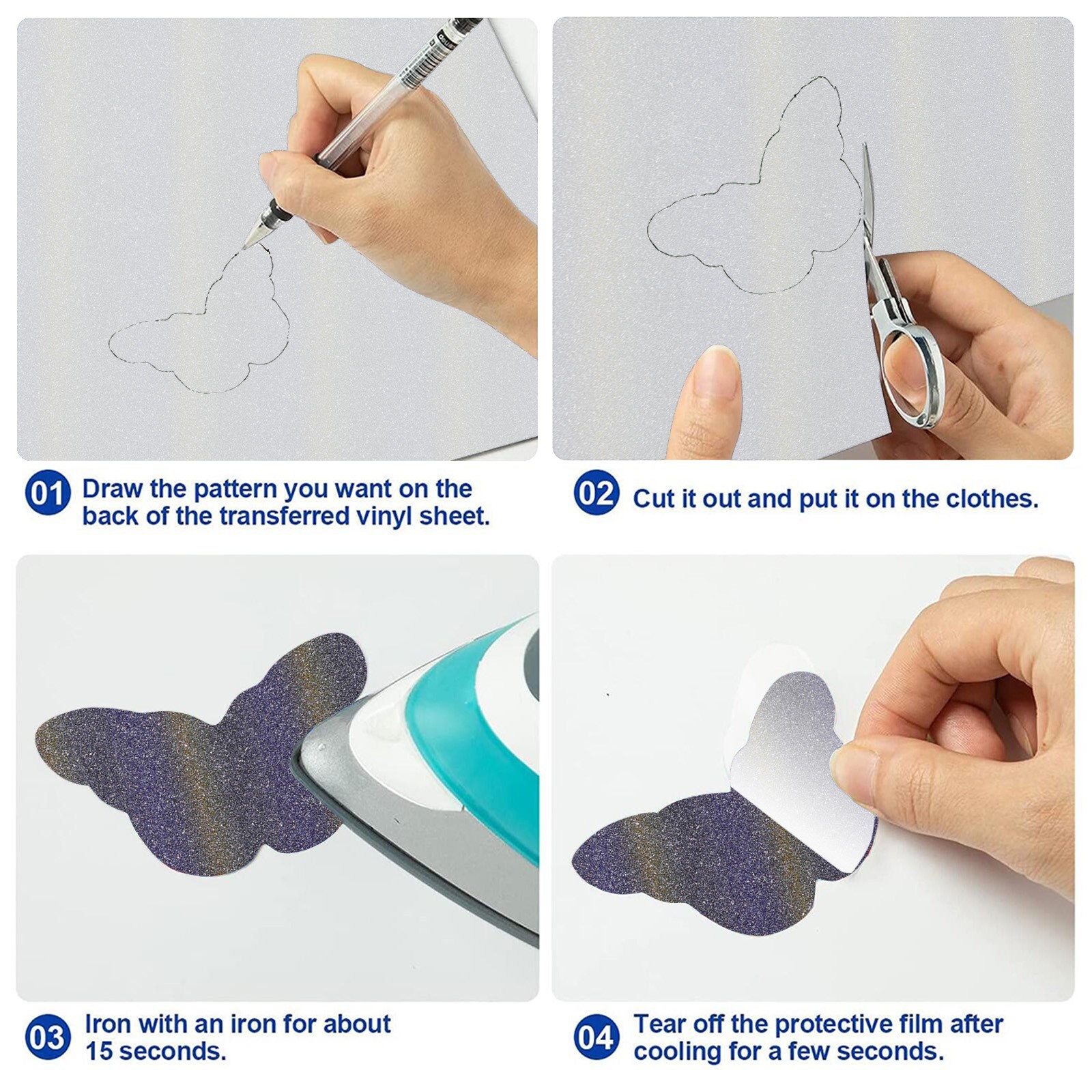 01 Draw the pattern you want on the back of the transferred vinyl sheet.

02 Cut it out and put it on the clothes.

03 Iron with an iron for about 15 seconds.

04 Tear off the protective film after cooling for a few seconds.