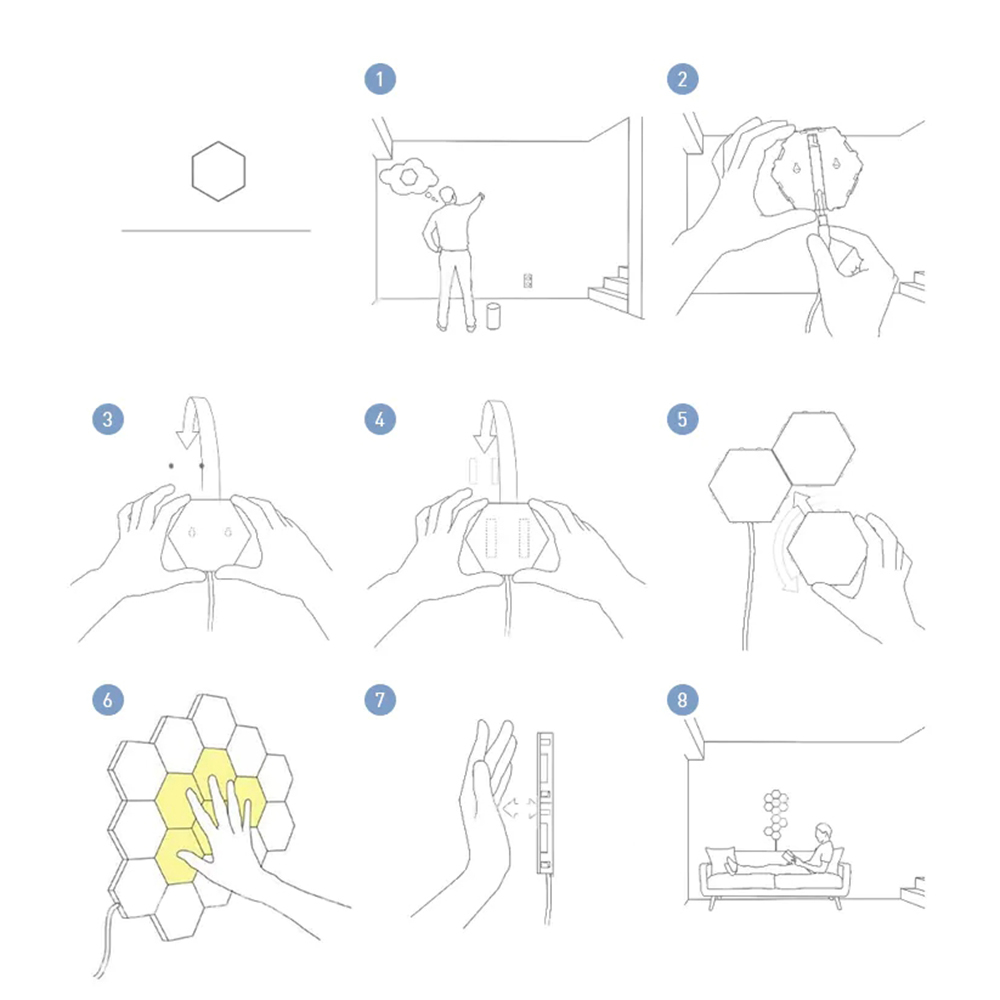 1

2

3

4

5

6

7

8