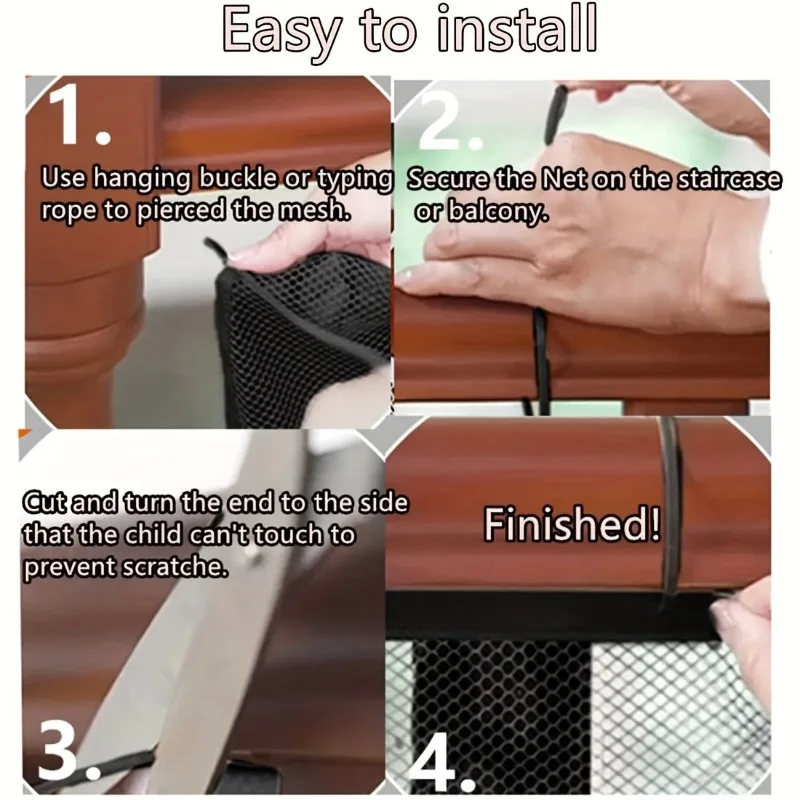 Easy to install

1.
Use hanging buckle or typing rope to pierced the mesh.

2.
Secure the Net on the staircase or balcony.

Cut and turn the end to the side that the child can't touch to prevent scratche.

3.

Finished!

4.