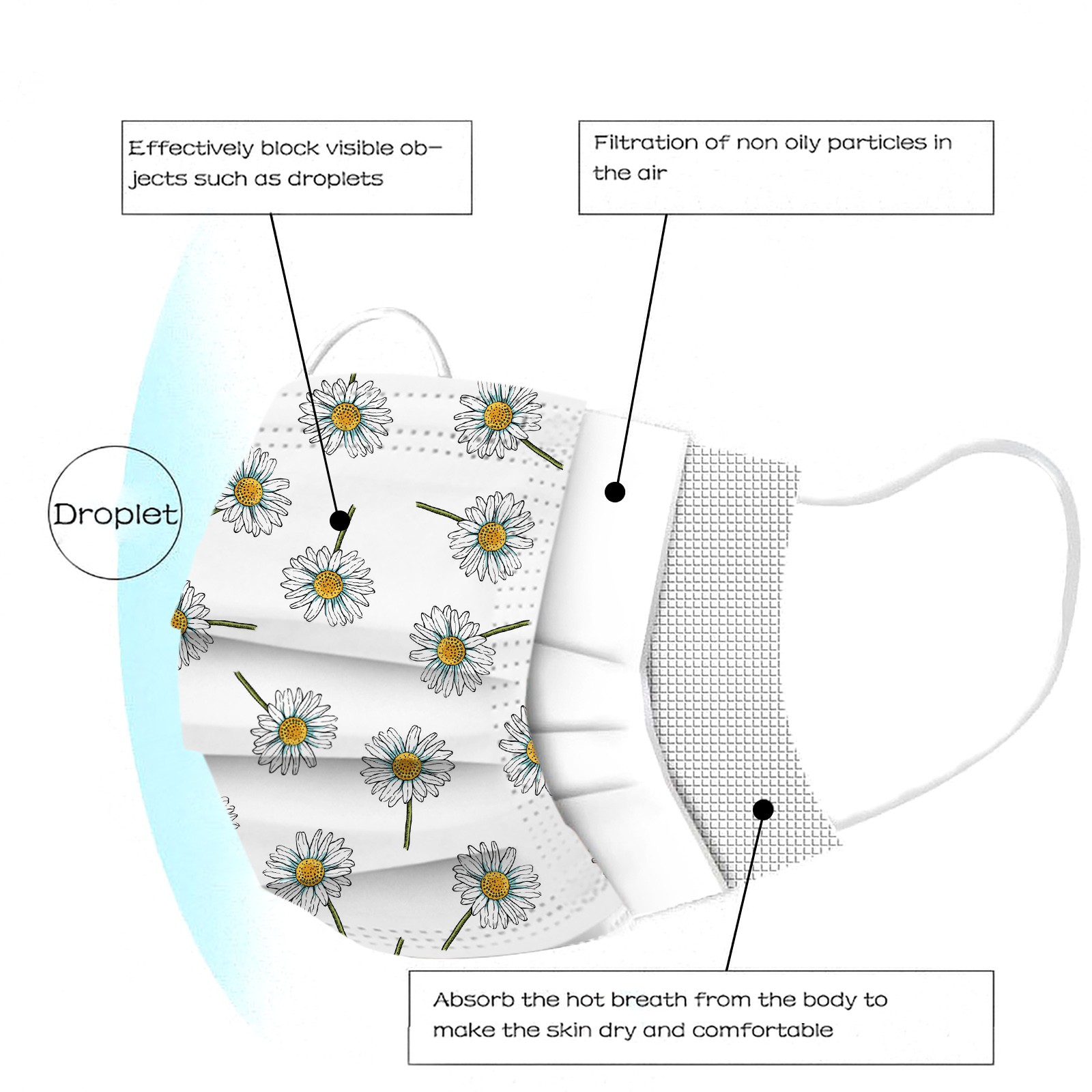 Effectively block visible objects such as droplets

Filtration of non oily particles in the air

Droplet

Absorb the hot breath from the body to make the skin dry and comfortable