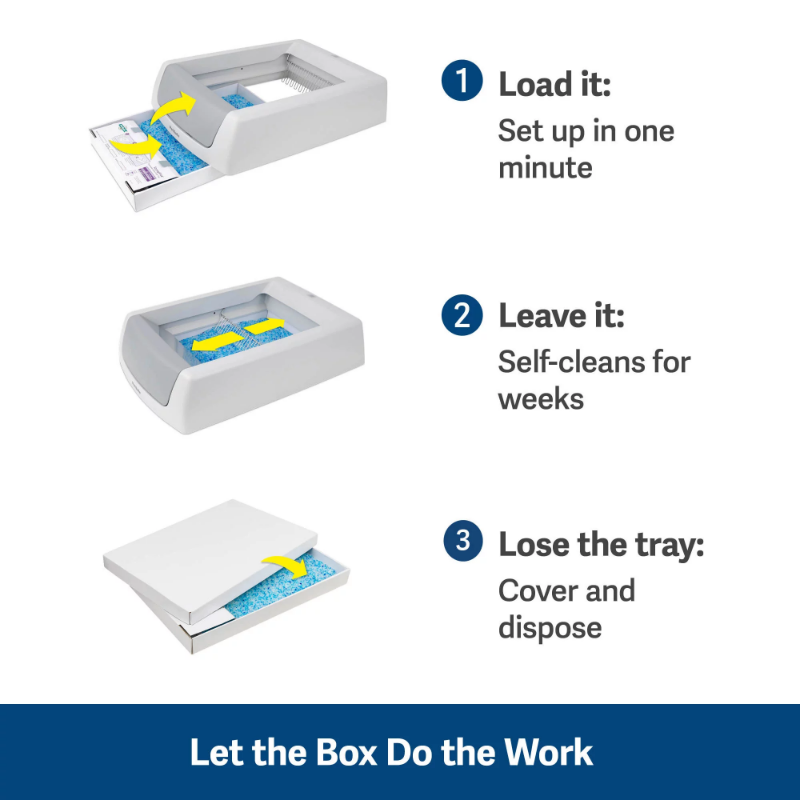 1 Load it:
Set up in one minute

2 Leave it:
Self-cleans for weeks

3 Lose the tray:
Cover and dispose

Let the Box Do the Work