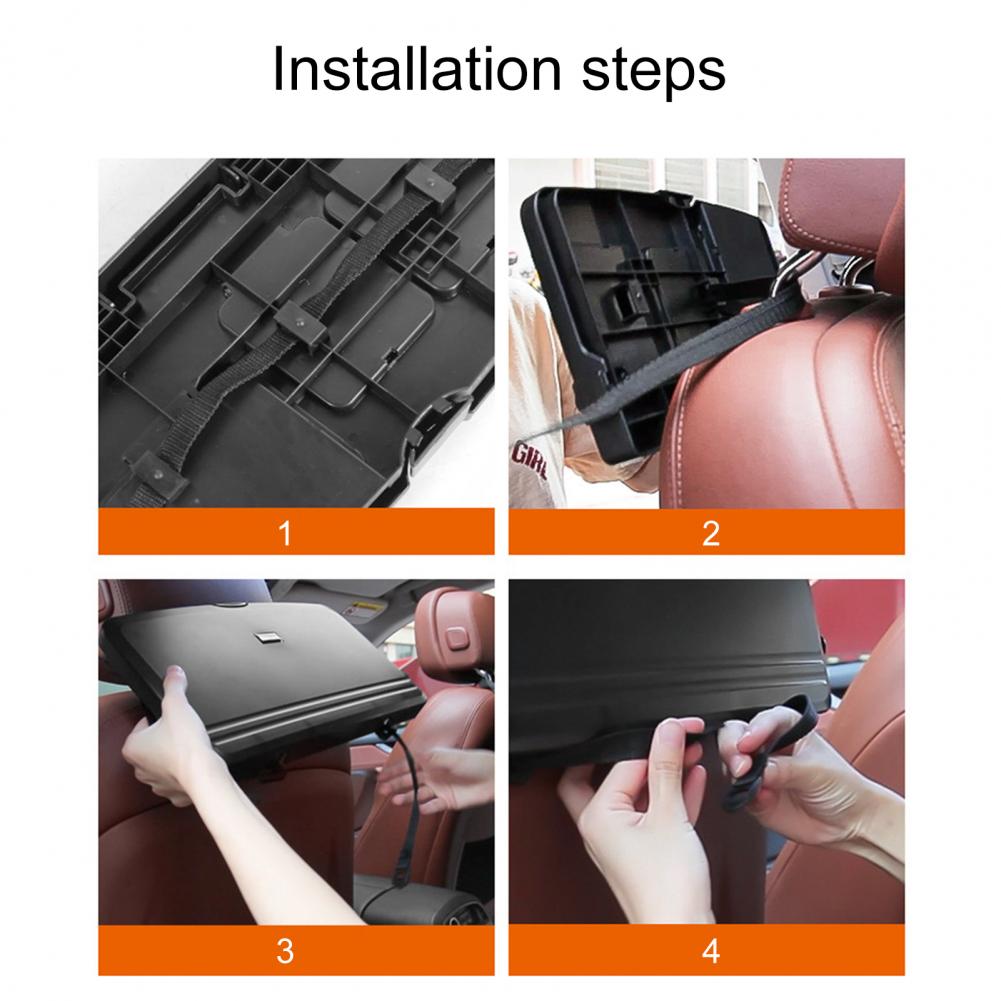 Installation steps

1

2

3

4