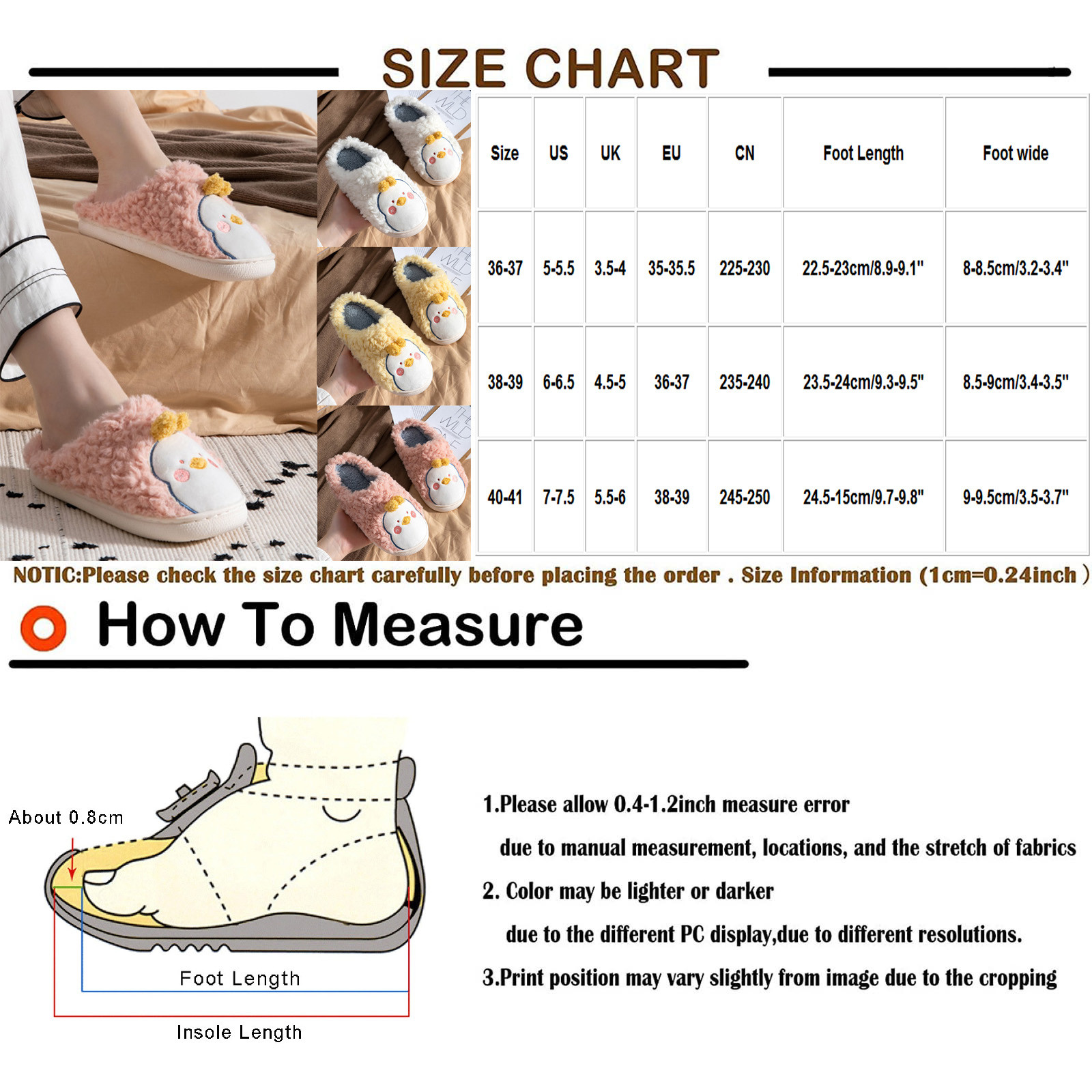 SIZE CHART

| Size | US | UK | EU | CN | Foot Length | Foot wide |
|---|---|---|---|---|---|---|
| 36-37 | 5-5.5 | 3.5-4 | 35-35.5 | 225-230 | 22.5-23cm/8.9-9.1" | 8-8.5cm/3.2-3.4" |
| 38-39 | 6-6.5 | 4.5-5 | 36-37 | 235-240 | 23.5-24cm/9.3-9.5" | 8.5-9cm/3.4-3.5" |
| 40-41 | 7-7.5 | 5.5-6 | 38-39 | 245-250 | 24.5-15cm/9.7-9.8" | 9-9.5cm/3.5-3.7" |

NOTIC:Please check the size chart carefully before placing the order . Size Information (1cm=0.24inch )

How To Measure

About 0.8cm

Foot Length

Insole Length

1.Please allow 0.4-1.2inch measure error due to manual measurement, locations, and the stretch of fabrics

2. Color may be lighter or darker due to the different PC display,due to different resolutions.

3.Print position may vary slightly from image due to the cropping