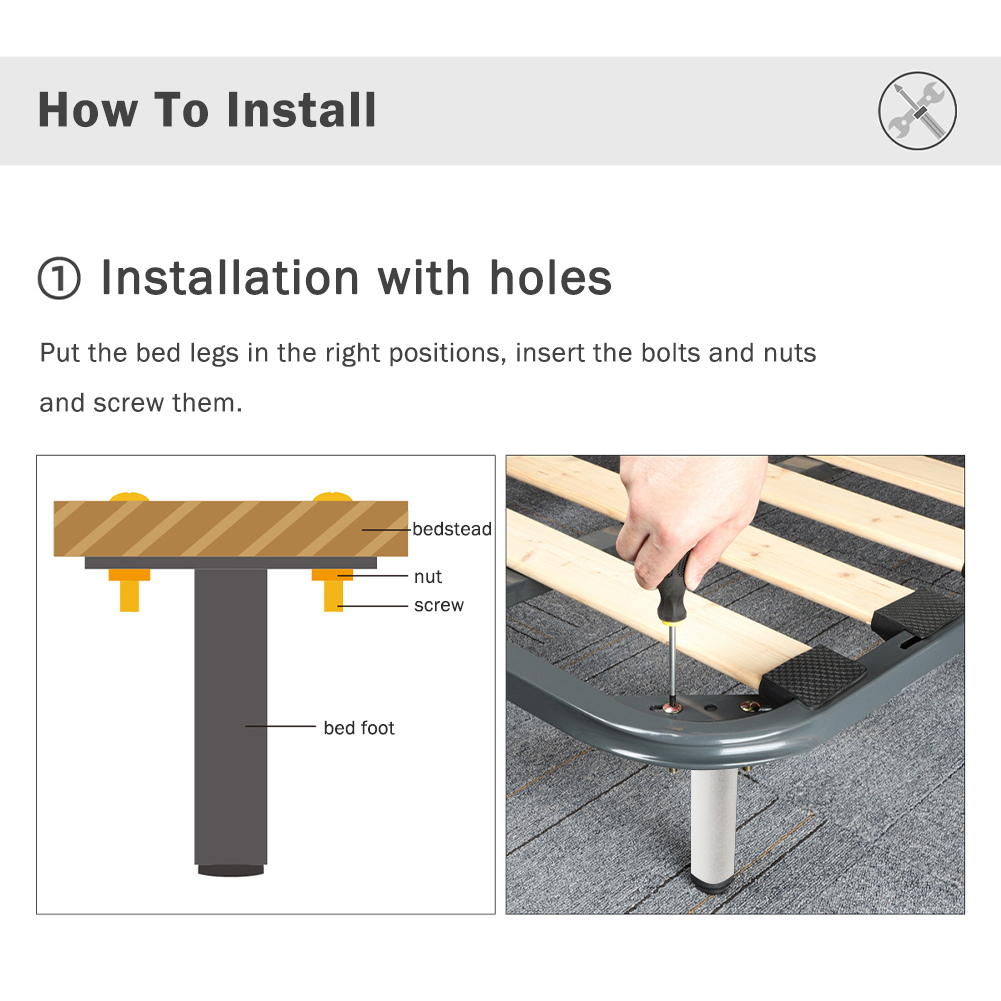 How To Install

① Installation with holes

Put the bed legs in the right positions, insert the bolts and nuts and screw them.

bedstead
nut
screw
bed foot