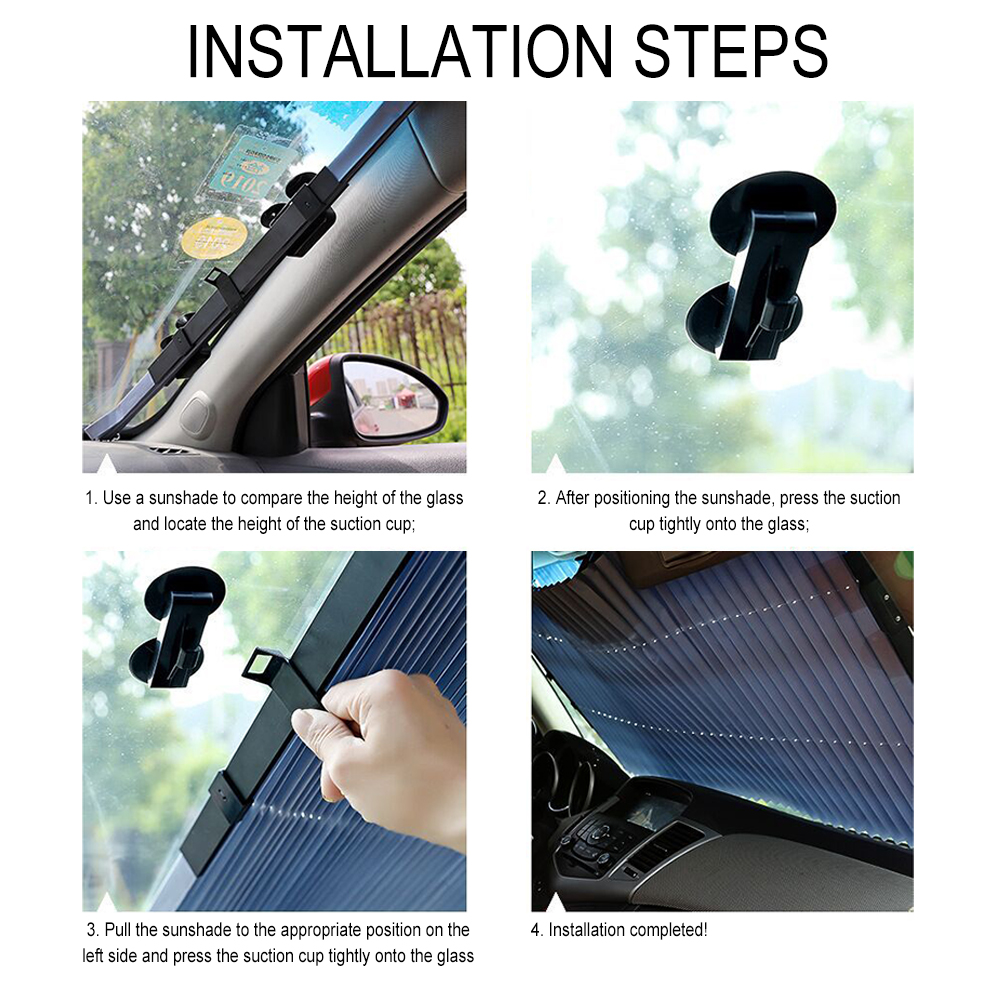 INSTALLATION STEPS

2019

1. Use a sunshade to compare the height of the glass and locate the height of the suction cup;

2. After positioning the sunshade, press the suction cup tightly onto the glass;

3. Pull the sunshade to the appropriate position on the left side and press the suction cup tightly onto the glass

4. Installation completed!